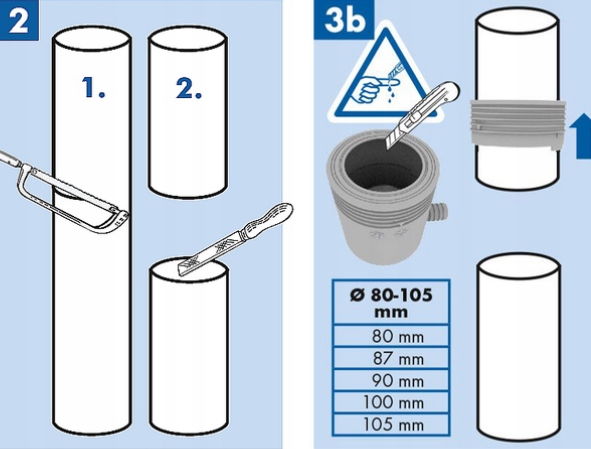 2

1.

2.

3b

| Ø 80-105 mm |
|---|
| 80 mm |
| 87 mm |
| 90 mm |
| 100 mm |
| 105 mm |