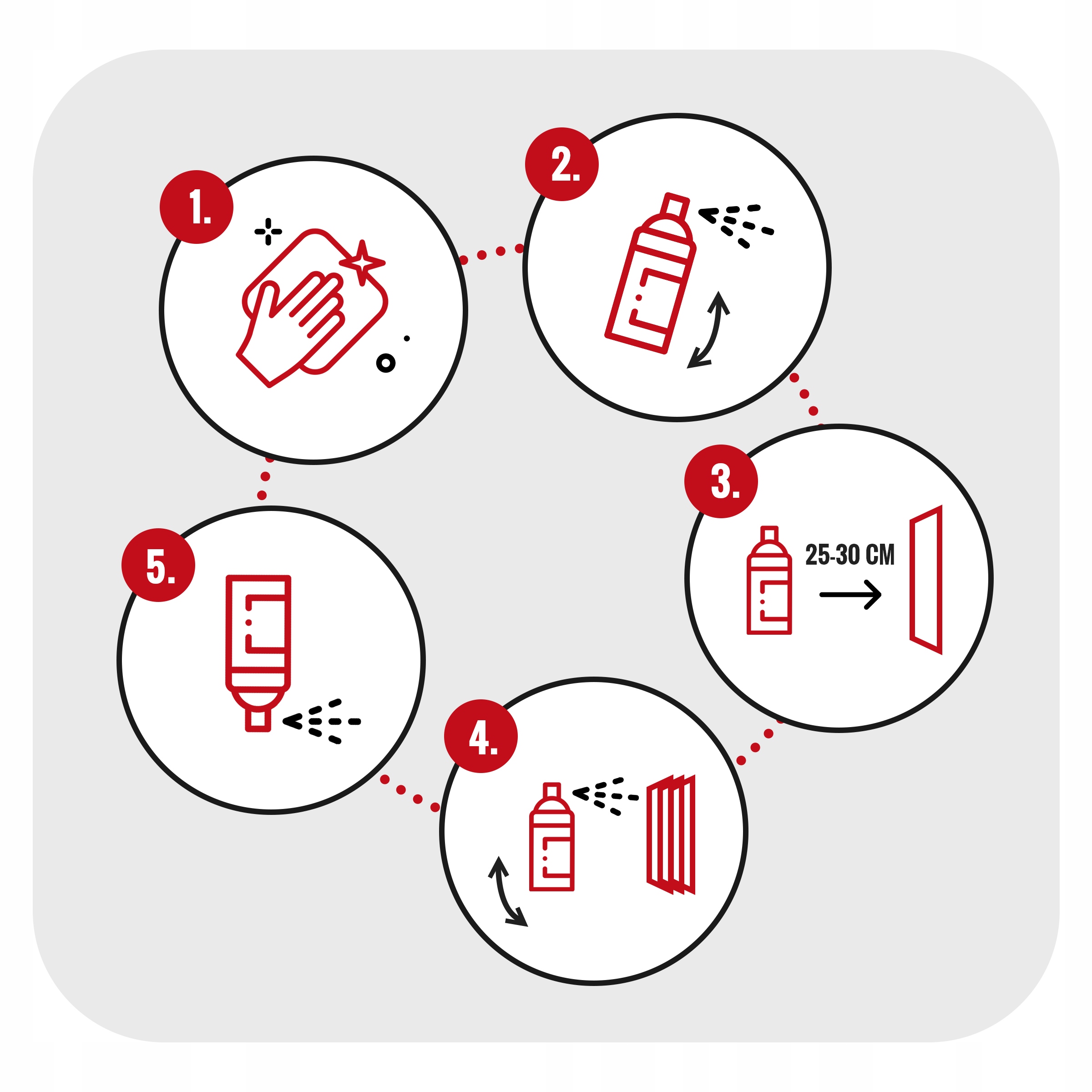 1.

2.

3.

25-30 CM

4.

5.