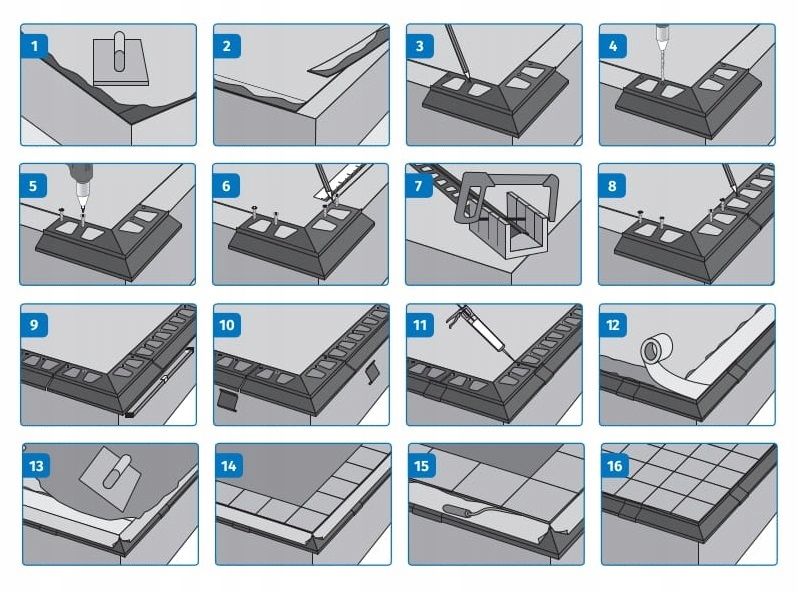 1
2
3
4
5
6
7
8
9
10
11
12
13
14
15
16