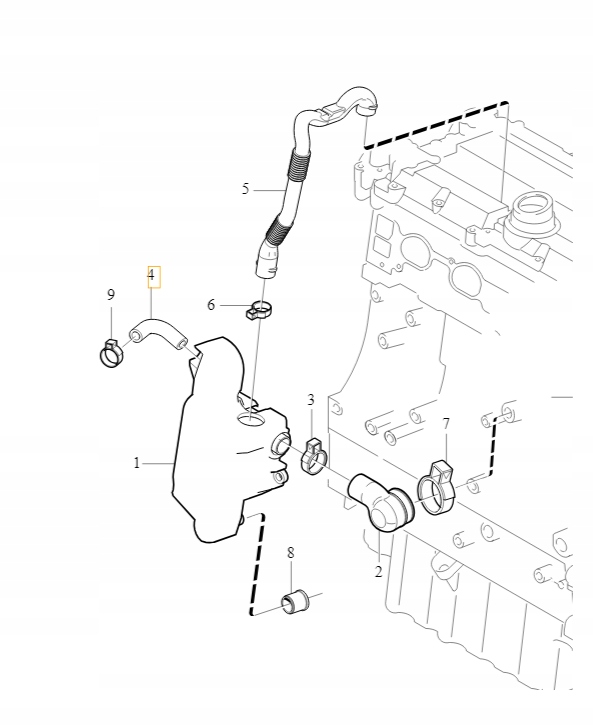 5

4

9

6

3

7

1

8

2