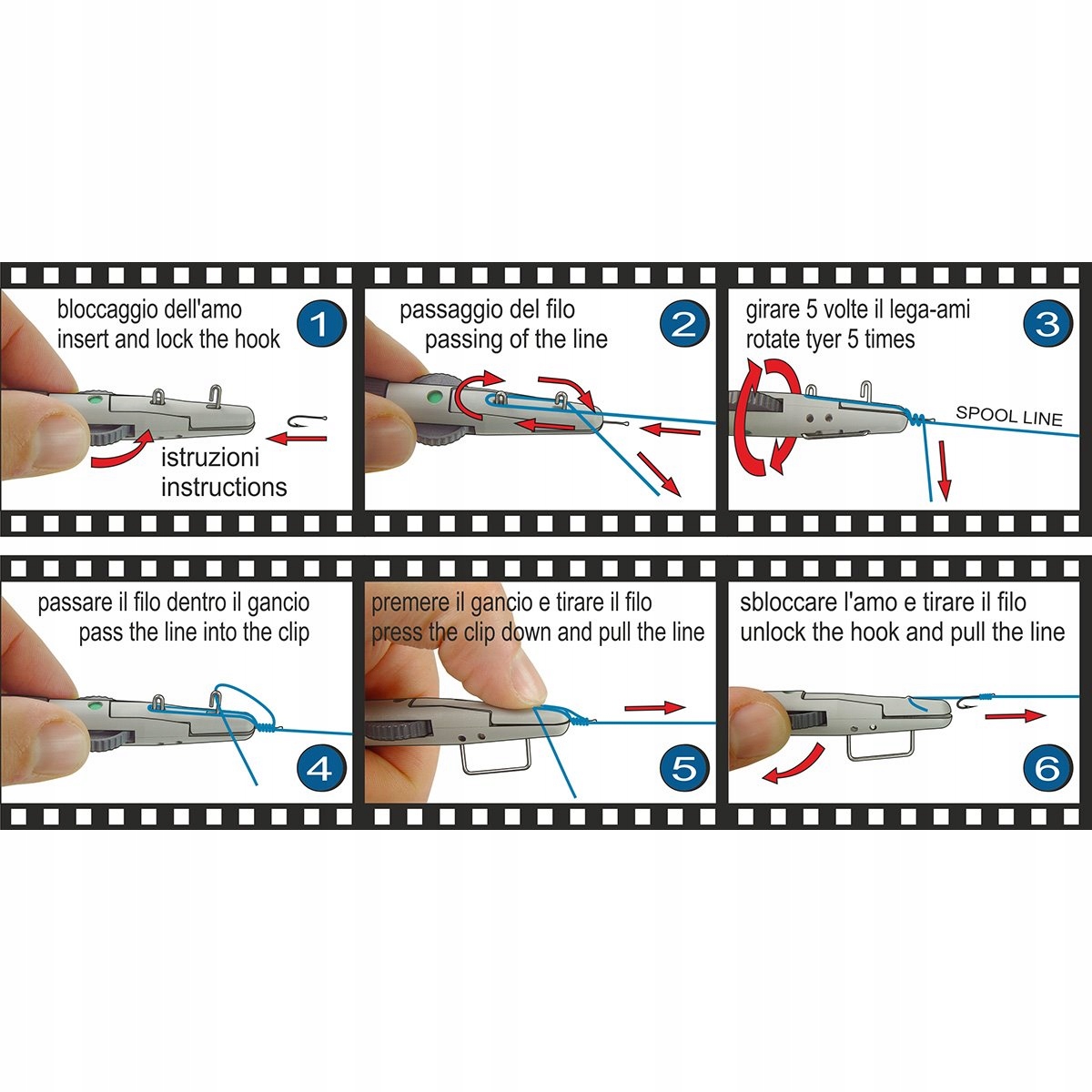 bloccaggio dell'amo
insert and lock the hook

1

istruzioni
instructions

passaggio del filo
passing of the line

2

girare 5 volte il lega-ami
rotate tyer 5 times

3

SPOOL LINE

passare il filo dentro il gancio
pass the line into the clip

4

premere il gancio e tirare il filo
press the clip down and pull the line

5

sbloccare l'amo e tirare il filo
unlock the hook and pull the line

6