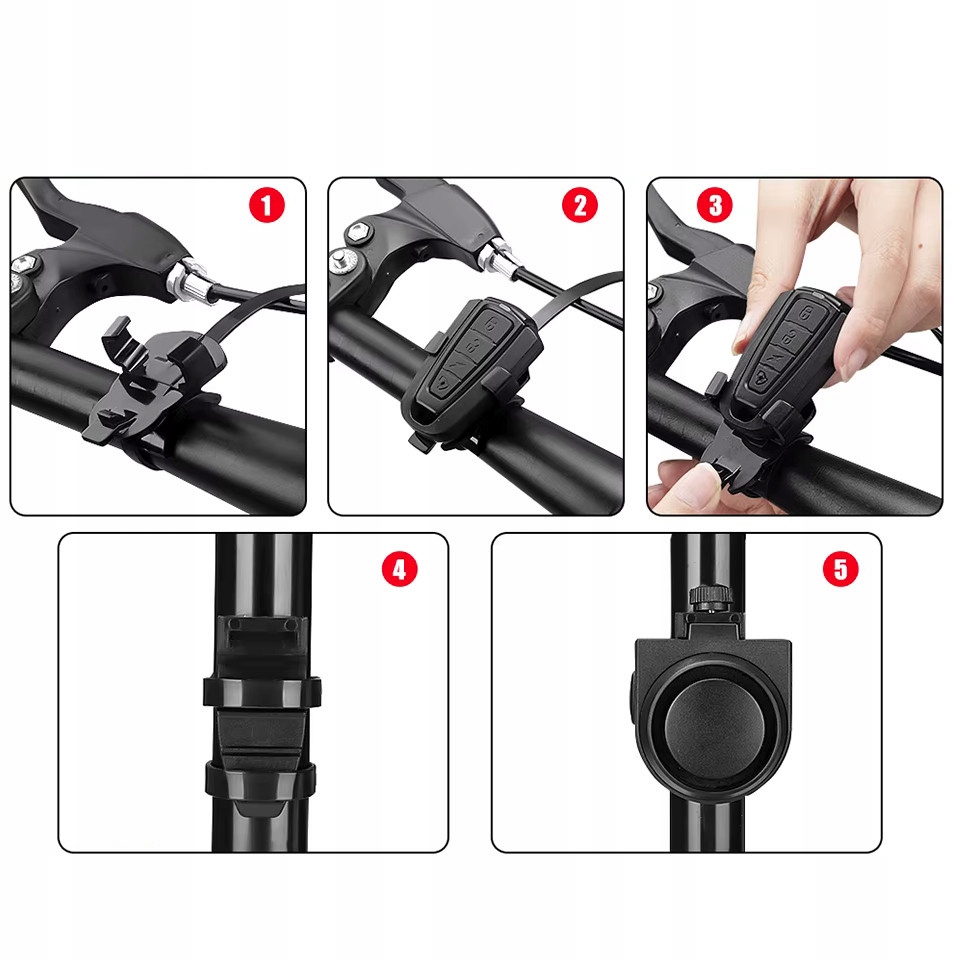 1

2

3

4

5