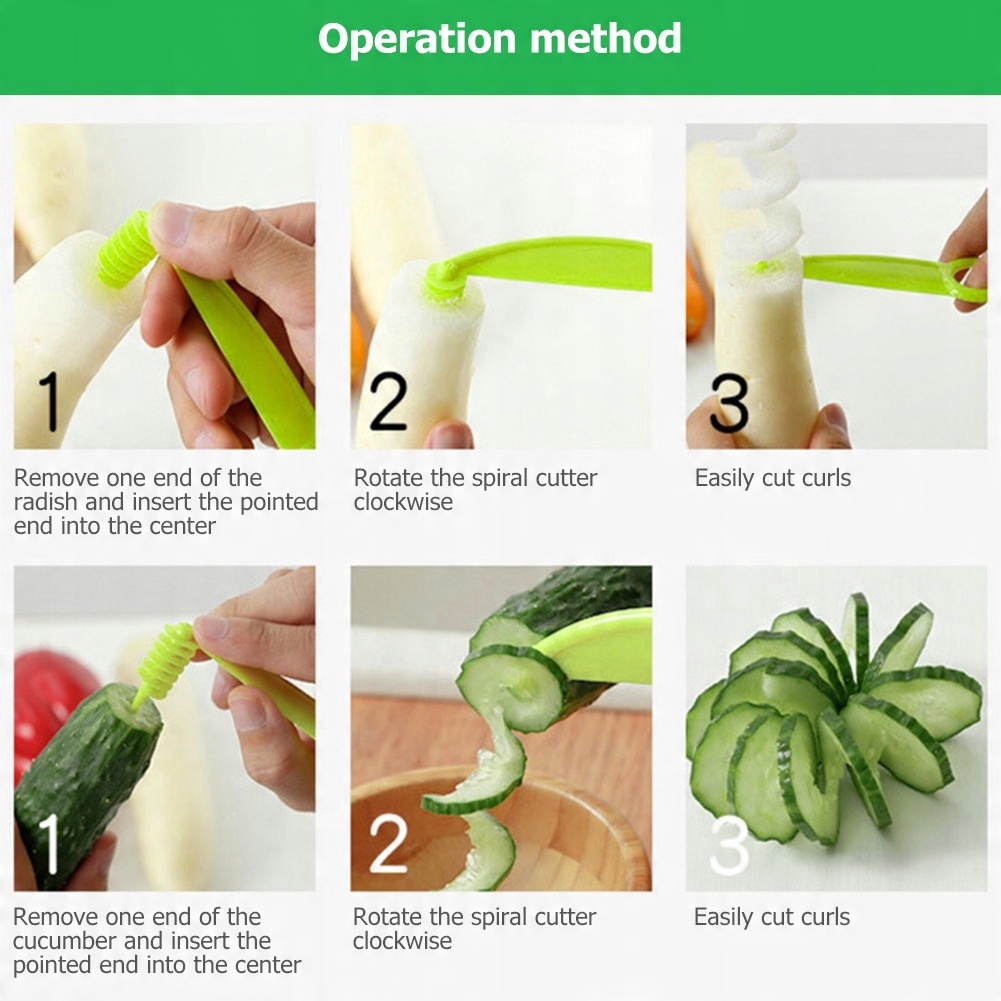 Operation method

1

Remove one end of the radish and insert the pointed end into the center

2

Rotate the spiral cutter clockwise

3

Easily cut curls

1

Remove one end of the cucumber and insert the pointed end into the center

2

Rotate the spiral cutter clockwise

3

Easily cut curls