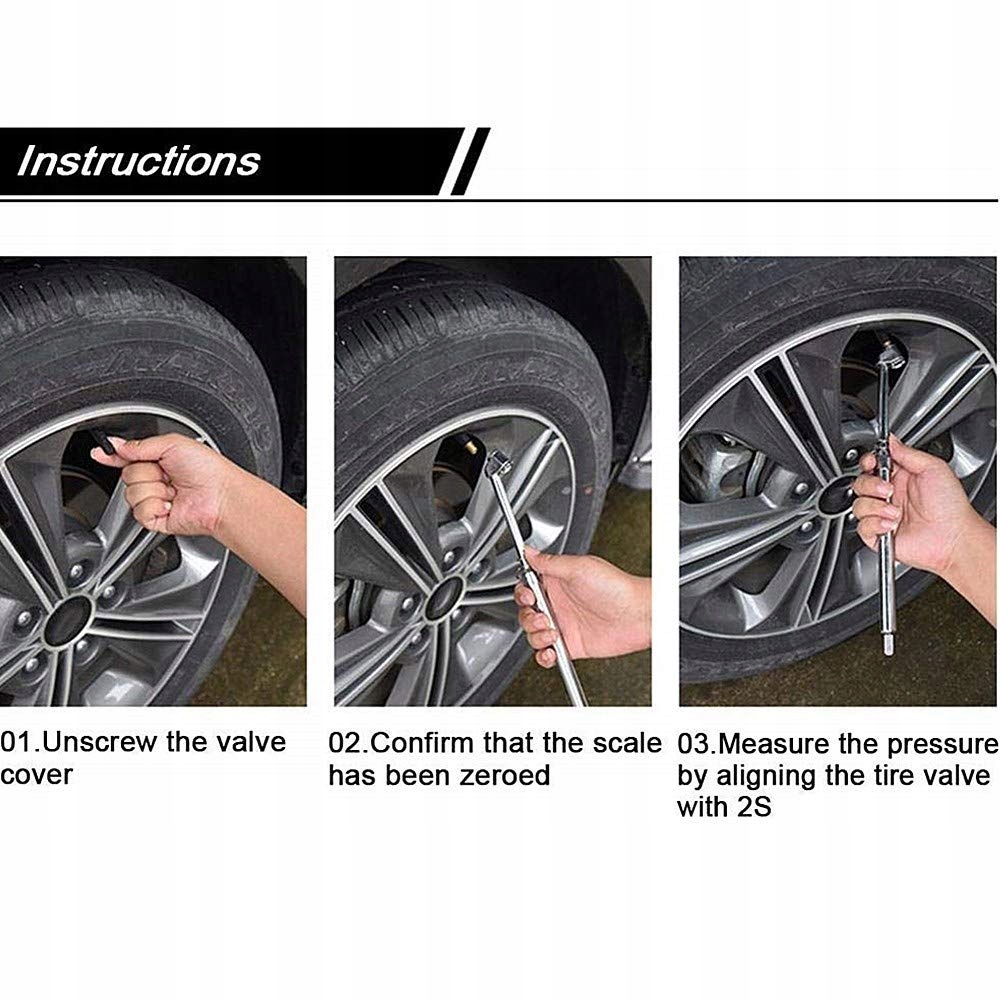 Instructions

01.Unscrew the valve cover

02.Confirm that the scale has been zeroed

03.Measure the pressure by aligning the tire valve with 2S