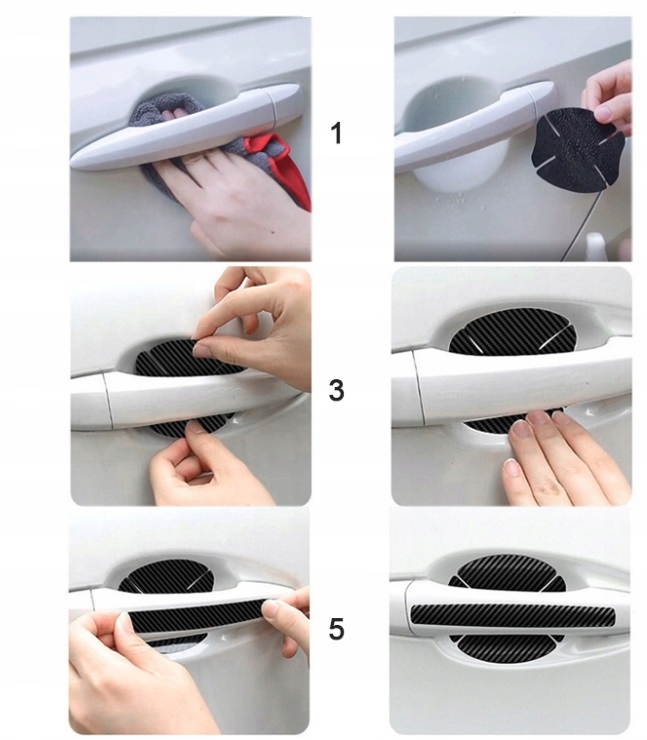 1

3

5