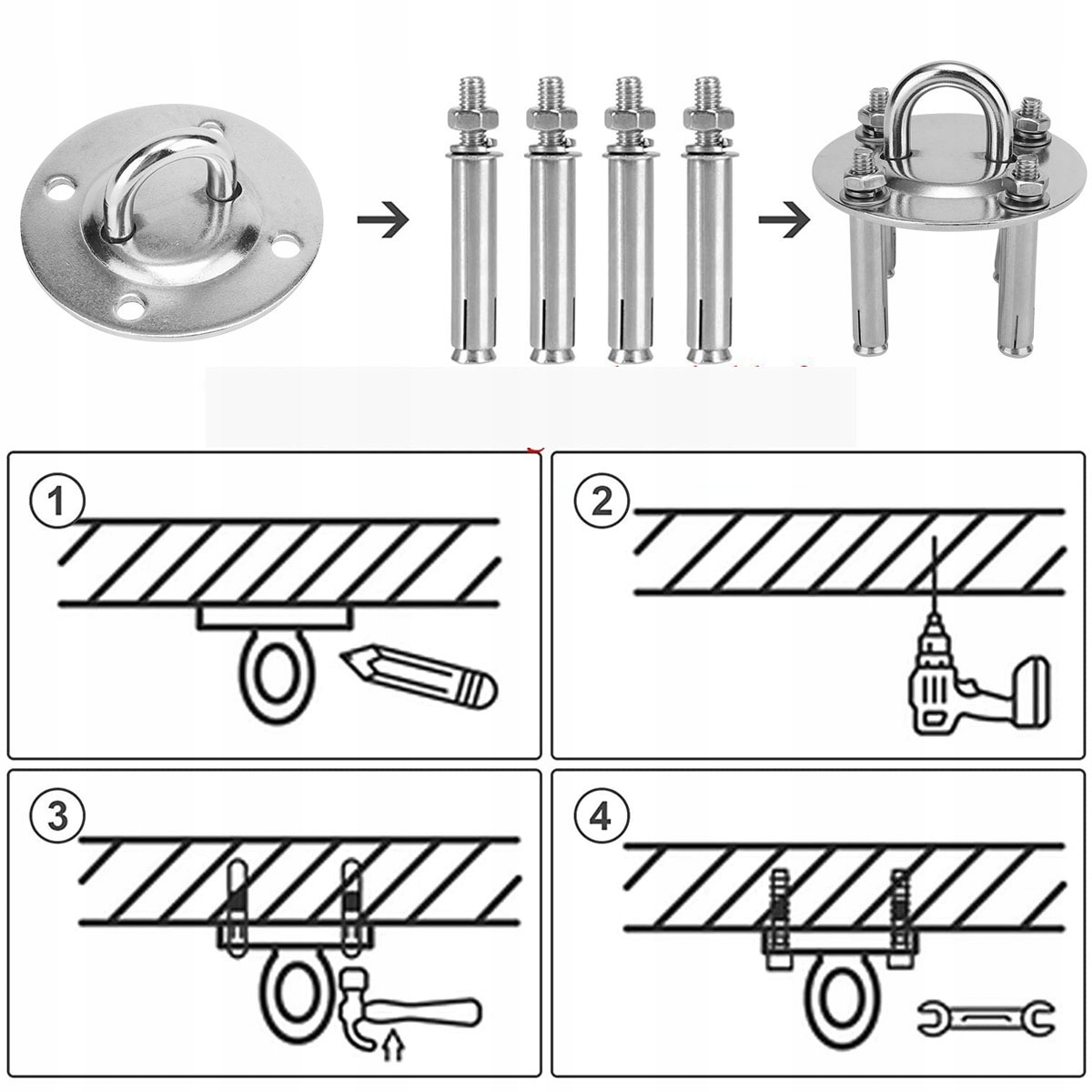 1

2

3

4