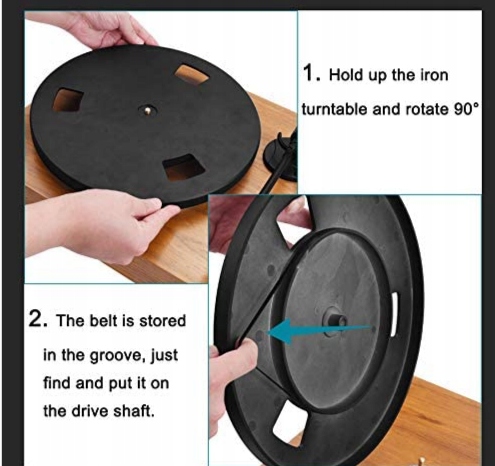 1. Hold up the iron turntable and rotate 90°

2. The belt is stored in the groove, just find and put it on the drive shaft.