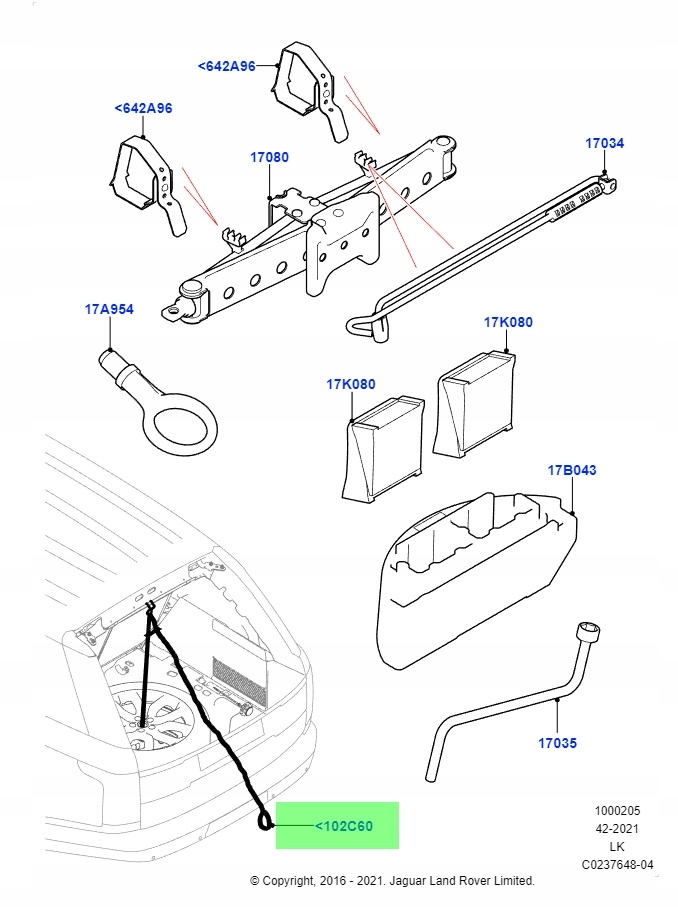 <642A96

<642A96

17080

17034

17A954

17K080

17K080

17B043

17035

<102C60

1000205
42-2021
LK
C0237648-04

© Copyright, 2016 - 2021. Jaguar Land Rover Limited.