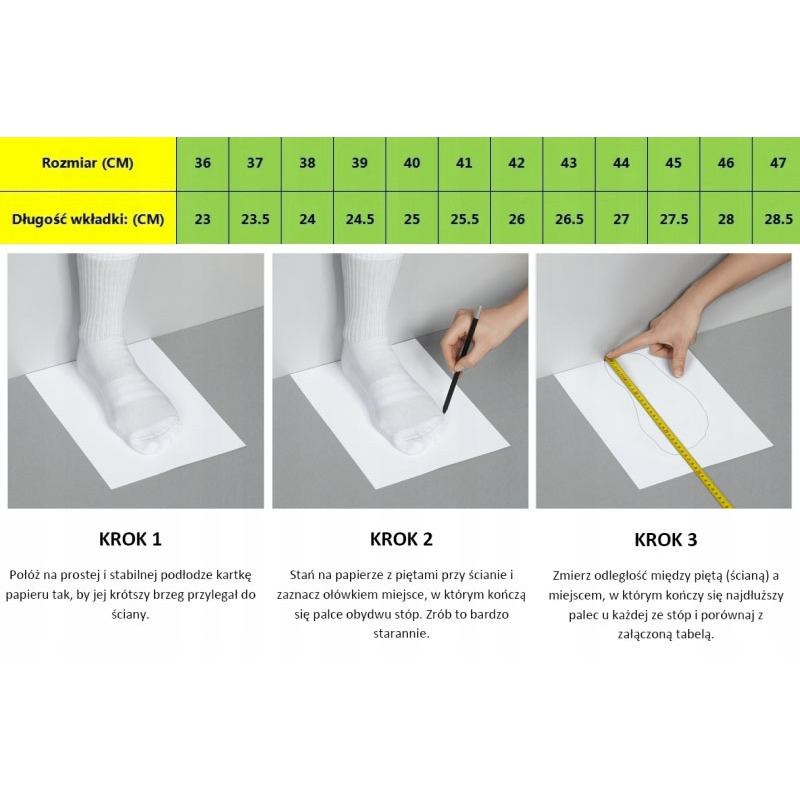 | Rozmiar (CM) | 36 | 37 | 38 | 39 | 40 | 41 | 42 | 43 | 44 | 45 | 46 | 47 |
|---|---|---|---|---|---|---|---|---|---|---|---|---|
| Długość wkładki: (CM) | 23 | 23.5 | 24 | 24.5 | 25 | 25.5 | 26 | 26.5 | 27 | 27.5 | 28 | 28.5 |

KROK 1

Połóż na prostej i stabilnej podłodze kartkę papieru tak, by jej krótszy brzeg przylegał do ściany.

KROK 2

Stań na papierze z piętami przy ścianie i zaznacz ołówkiem miejsce, w którym kończą się palce obydwu stóp. Zrób to bardzo starannie.

KROK 3

Zmierz odległość między piętą (ścianą) a miejscem, w którym kończy się najdłuższy palec u każdej ze stóp i porównaj z załączoną tabelą.