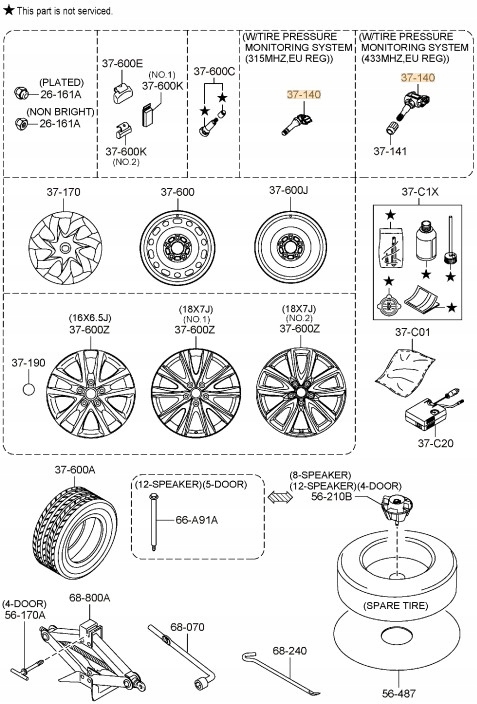 ★ This part is not serviced.

(PLATED)
26-161A
(NON BRIGHT)
26-161A

37-600E
(NO.1)
37-600K
37-600K
(NO.2)

37-600C
★
★

(W/TIRE PRESSURE MONITORING SYSTEM (315MHZ,EU REG))
37-140

(W/TIRE PRESSURE MONITORING SYSTEM (433MHZ,EU REG))
37-140
37-141

37-170
37-600
37-600J

37-C1X
★
★
★
★
★

(16X6.5J)
37-600Z
(18X7J)
(NO.1)
37-600Z
(18X7J)
(NO.2)
37-600Z
37-190

37-C01
37-C20

37-600A

(12-SPEAKER)(5-DOOR)
66-A91A

(8-SPEAKER)
(12-SPEAKER)(4-DOOR)
56-210B

(SPARE TIRE)

(4-DOOR)
56-170A
68-800A
68-070
68-240
56-487