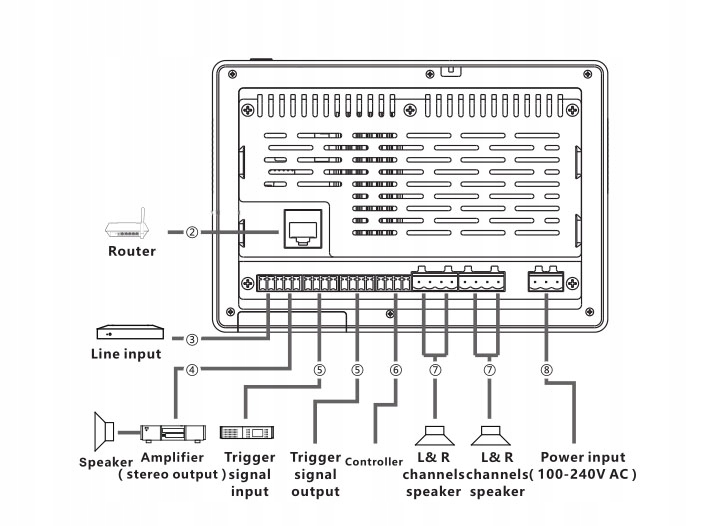 ②
Router

③
Line input

④

⑤

⑤

⑥

⑦

⑦

⑧

Speaker

Amplifier
( stereo output )

Trigger
signal
input

Trigger
signal
output

Controller

L& R
channels
speaker

L& R
channels
speaker

Power input
( 100-240V AC )