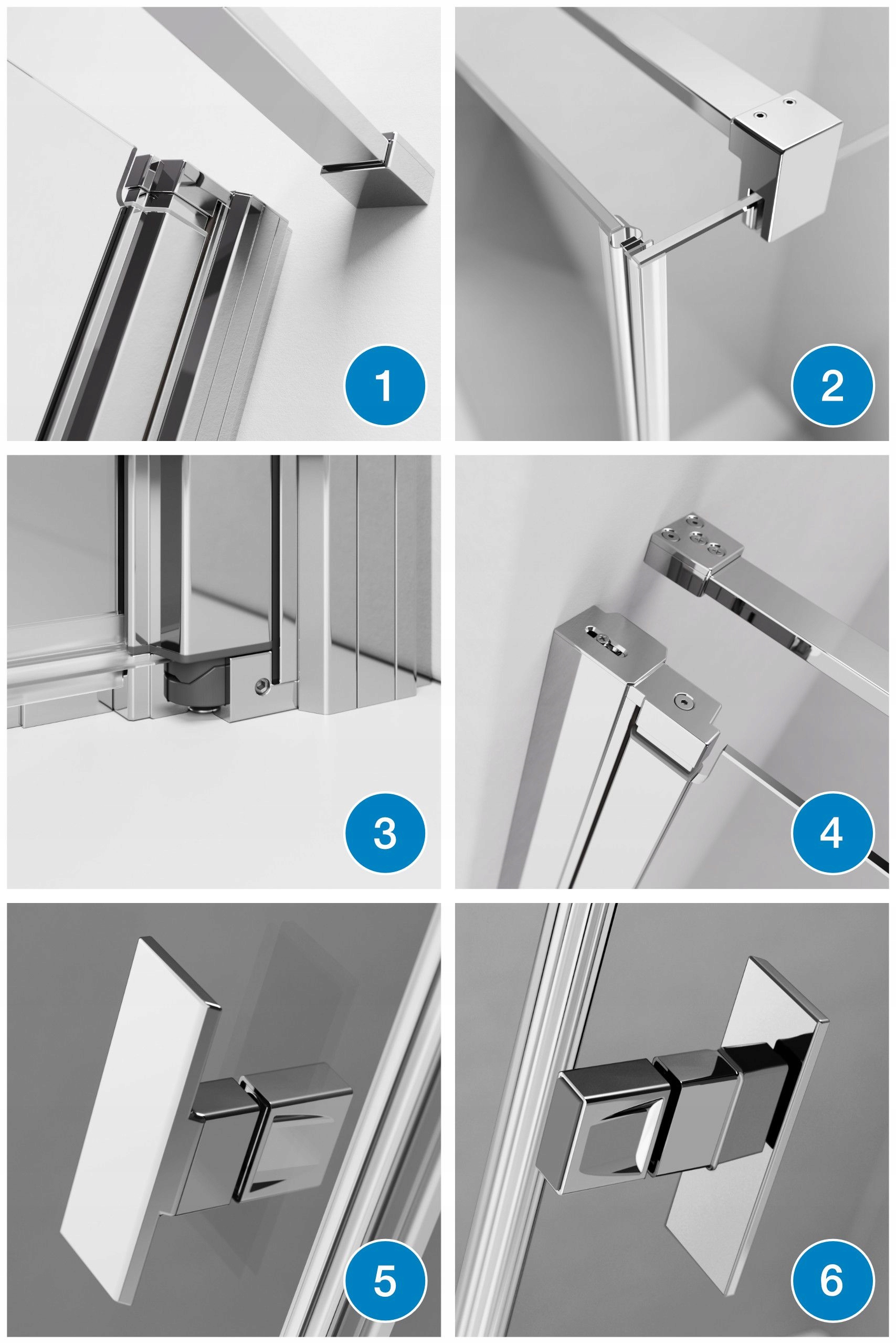 1

2

3

4

5

6