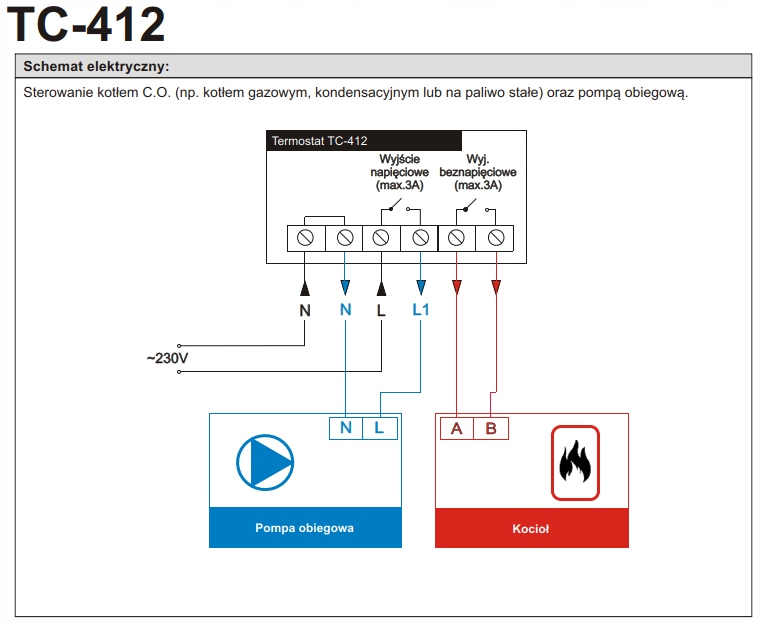 TC-412

Schemat elektryczny:

Sterowanie kotłem C.O. (np. kotłem gazowym, kondensacyjnym lub na paliwo stałe) oraz pompą obiegową.

Termostat TC-412

Wyjście napięciowe (max.3A)

Wyj. beznapięciowe (max.3A)

N N L L1

~230V

N L

A B

Pompa obiegowa

Kocioł