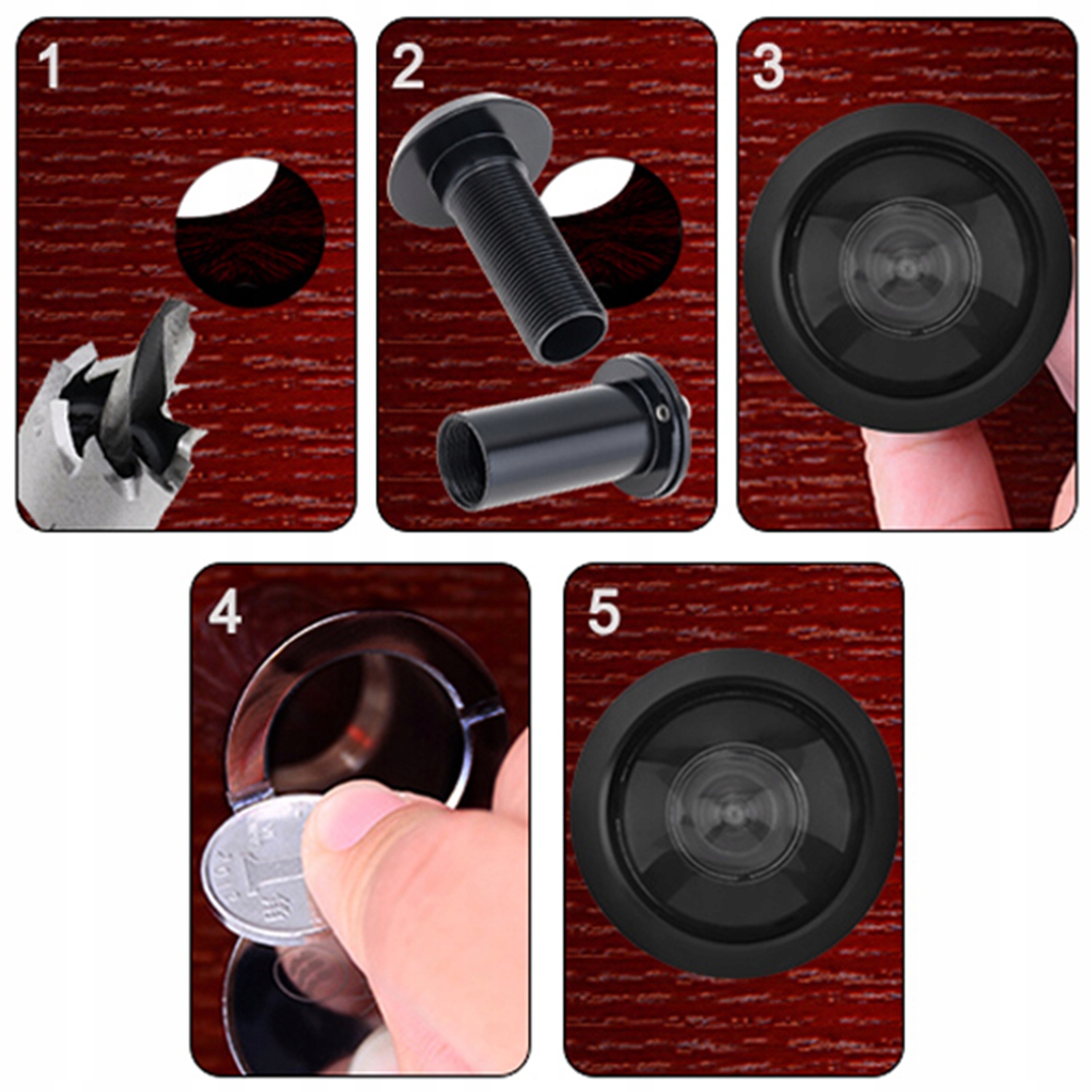 1
2
3
4
5