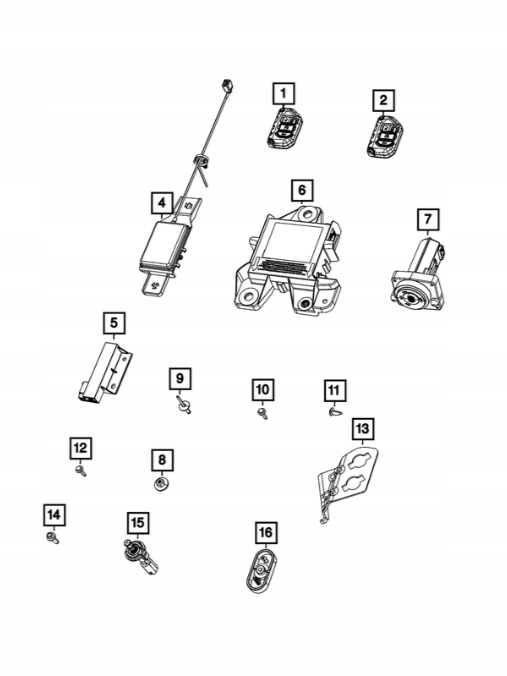 1
2
4
6
7
5
9
10
11
13
12
8
14
15
16