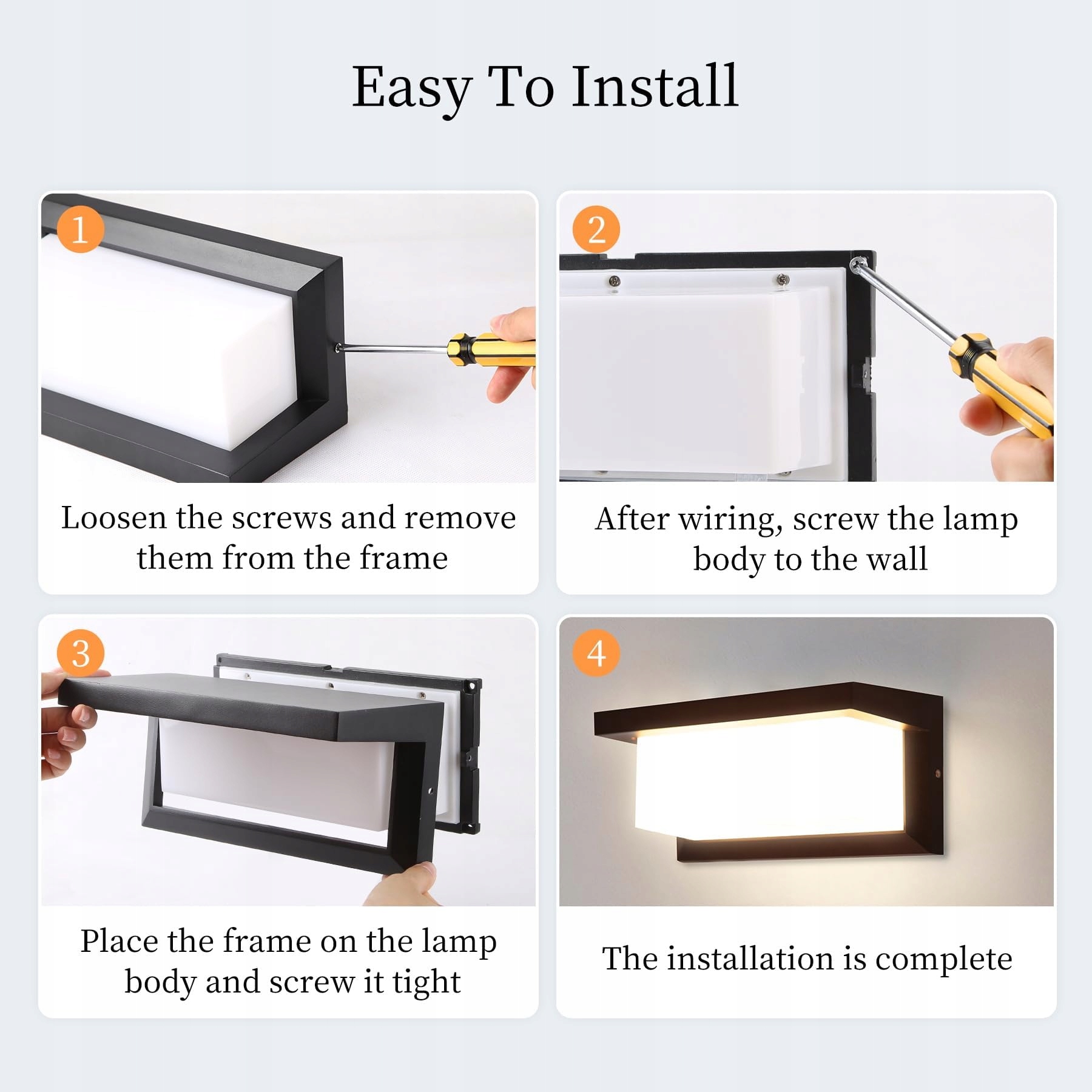 Easy To Install

1

Loosen the screws and remove them from the frame

2

After wiring, screw the lamp body to the wall

3

Place the frame on the lamp body and screw it tight

4

The installation is complete