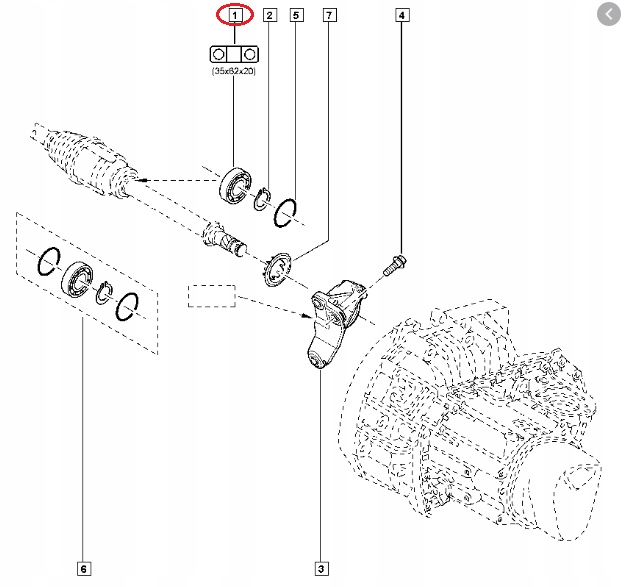 1
2
5
7
4
(35x62x20)
6
3