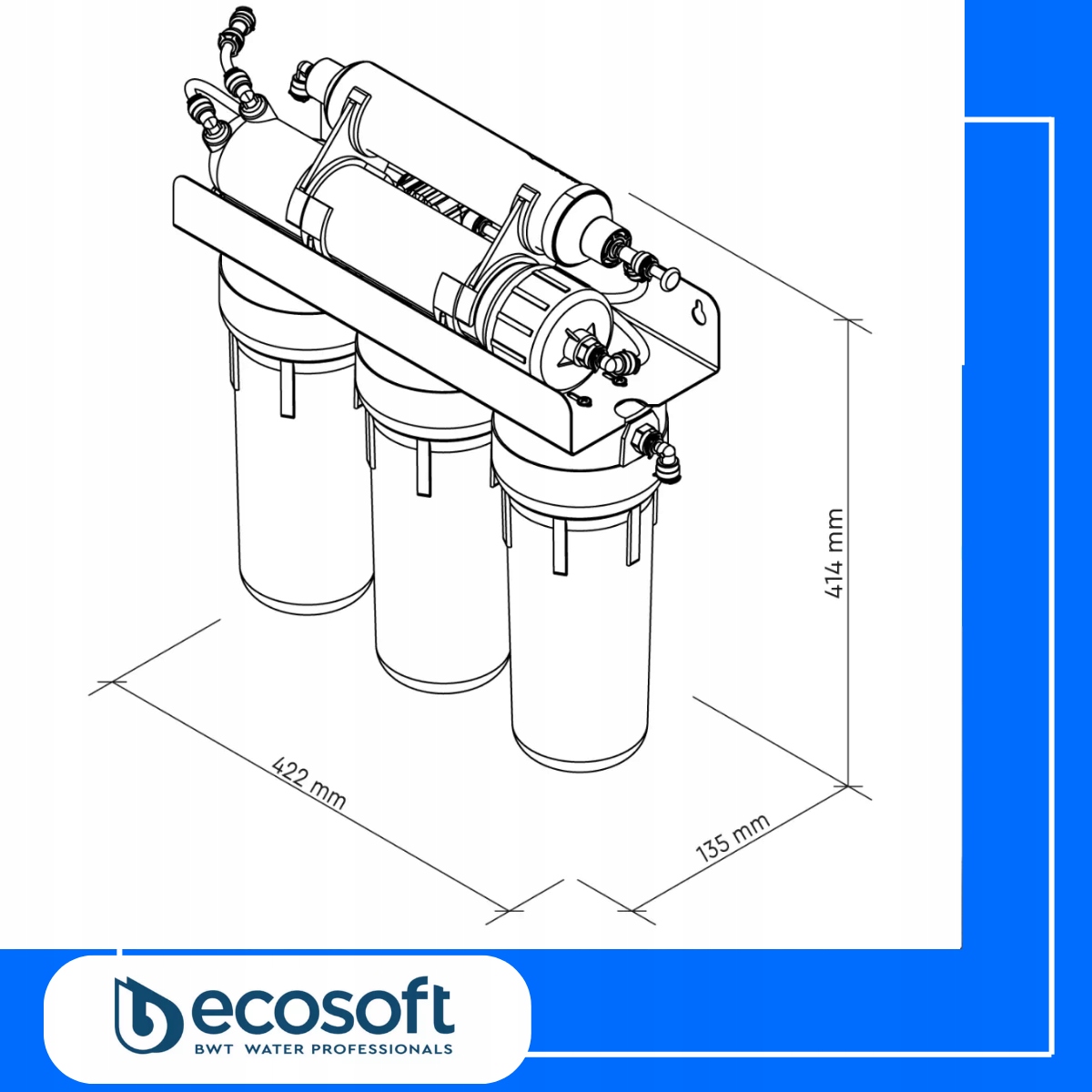 414 mm

422 mm

135 mm

ecosoft
BWT WATER PROFESSIONALS