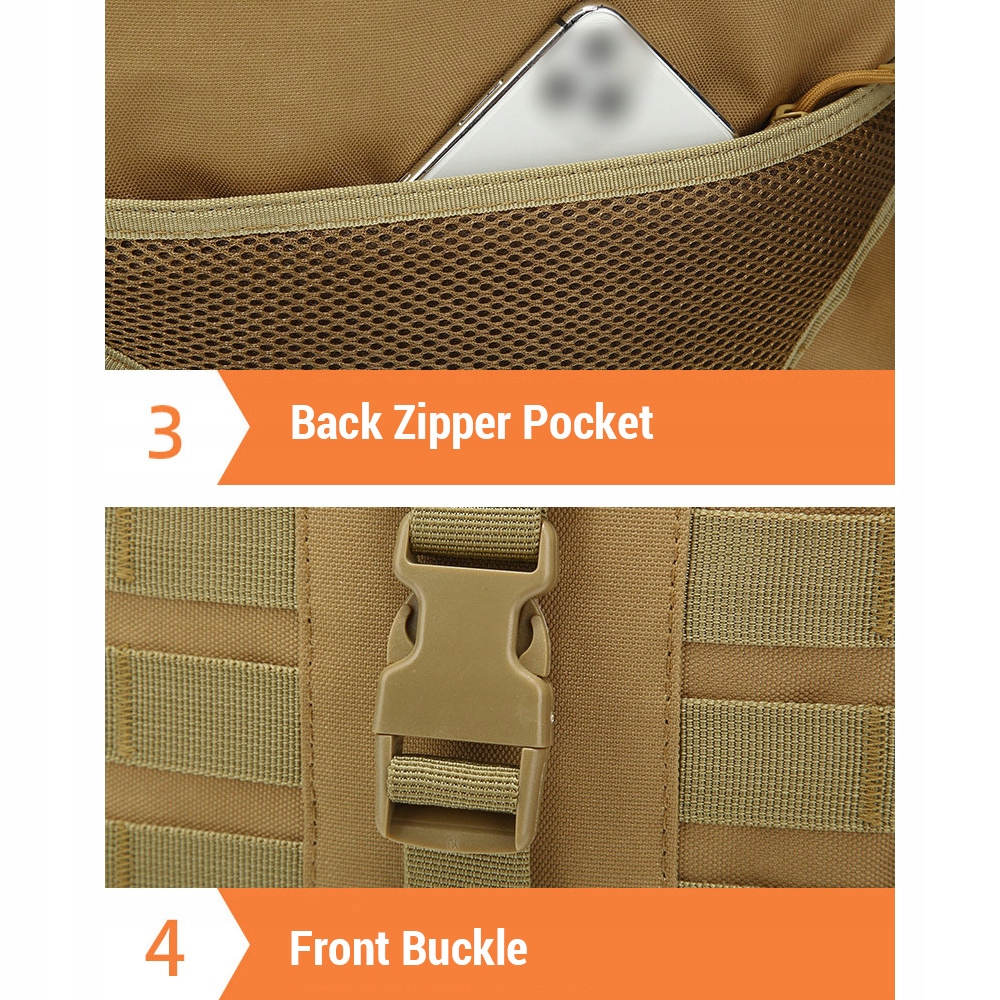 3 Back Zipper Pocket

4 Front Buckle