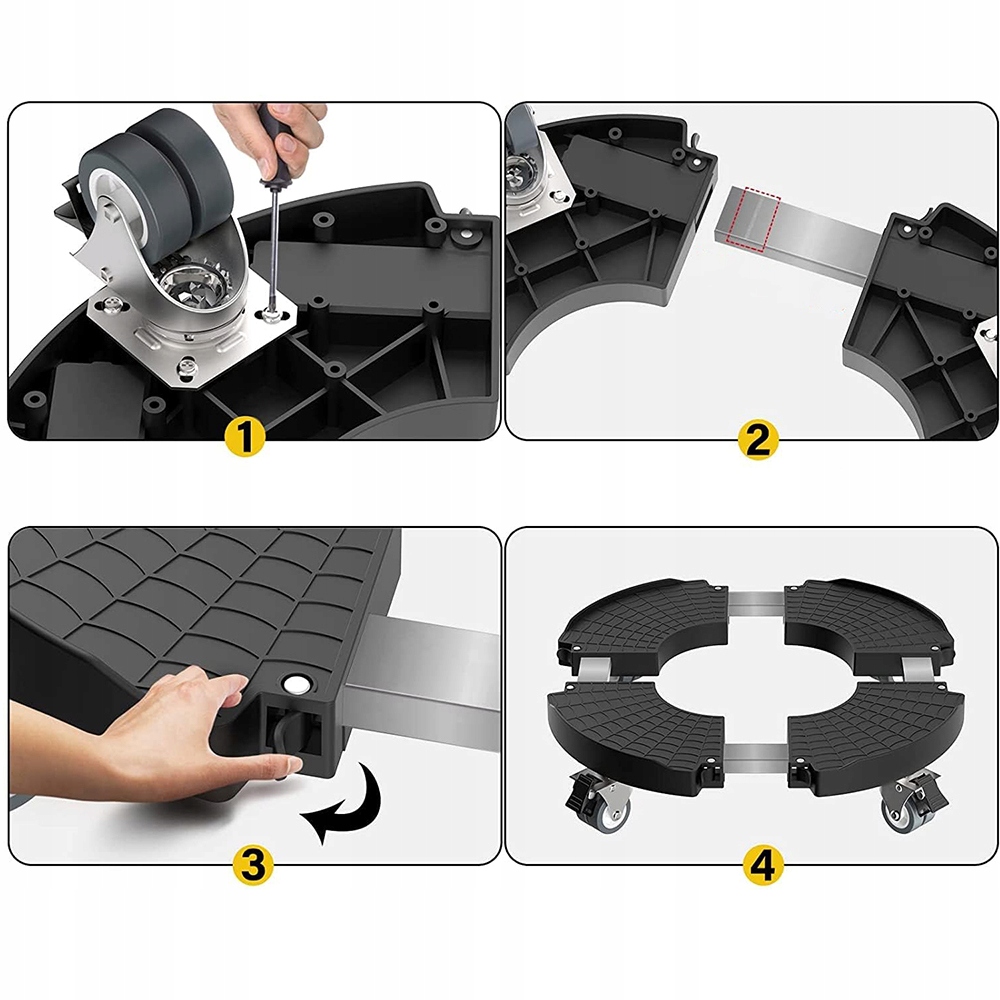 1

2

3

4