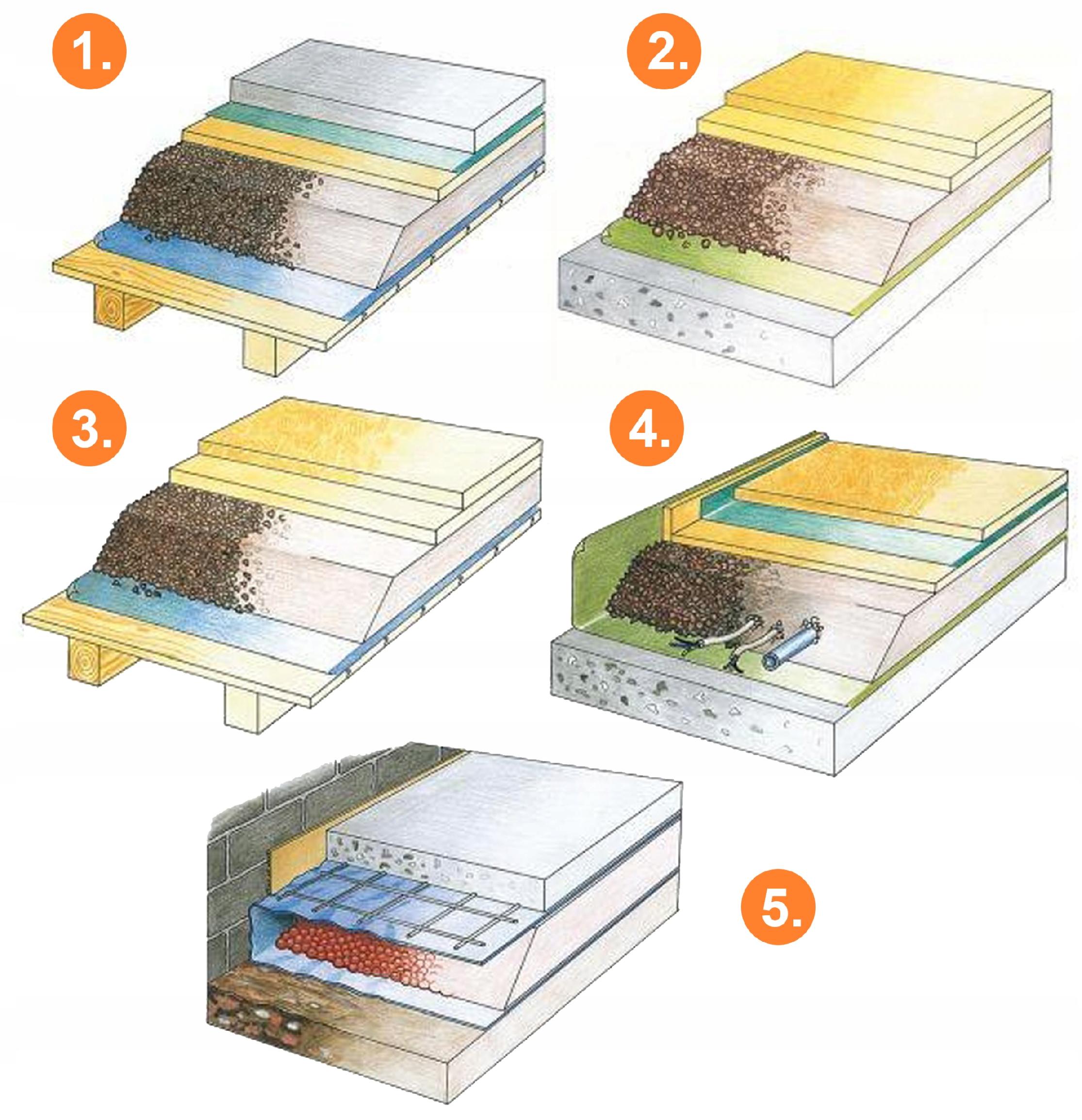 1.

2.

3.

4.

5.