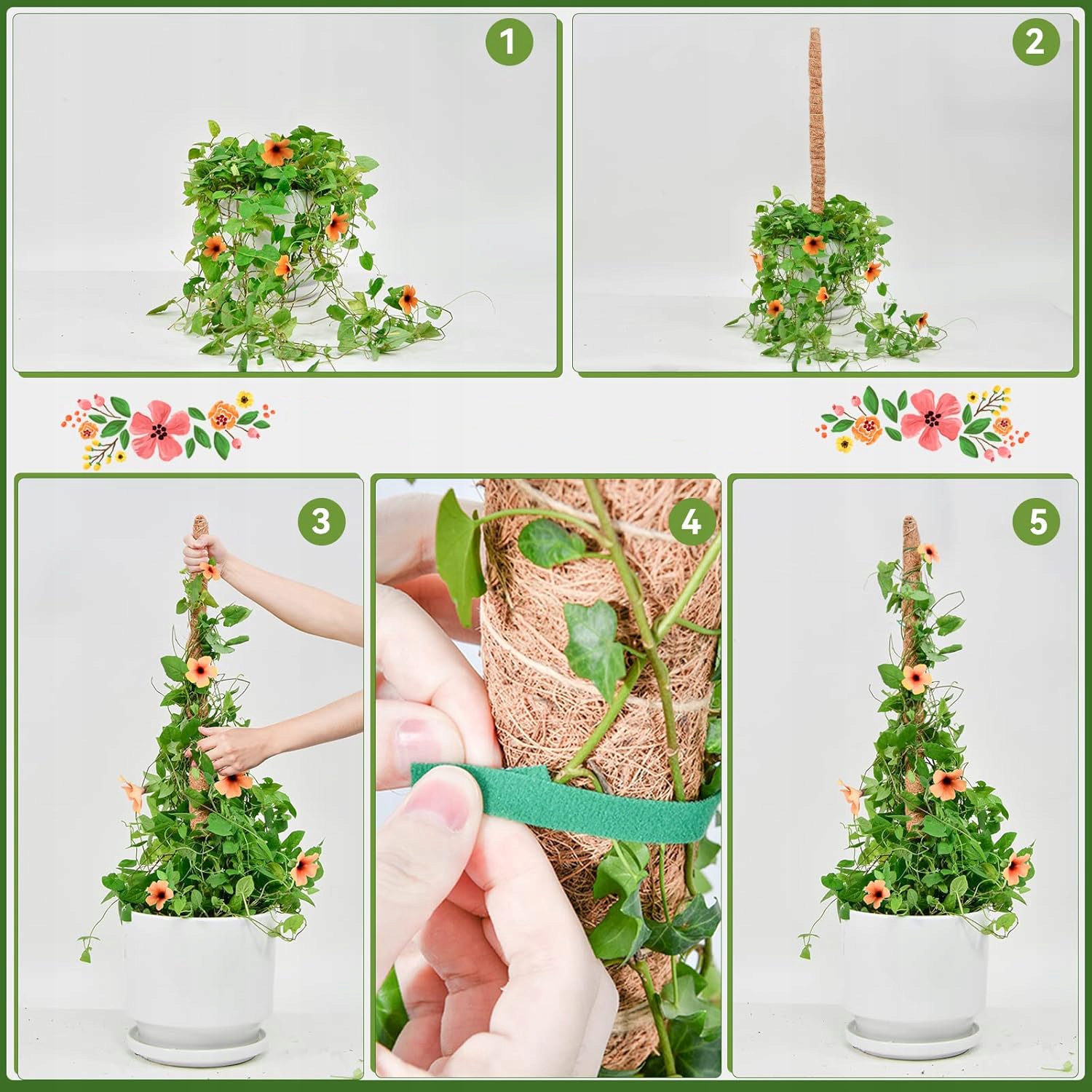 1

2

3

4

5