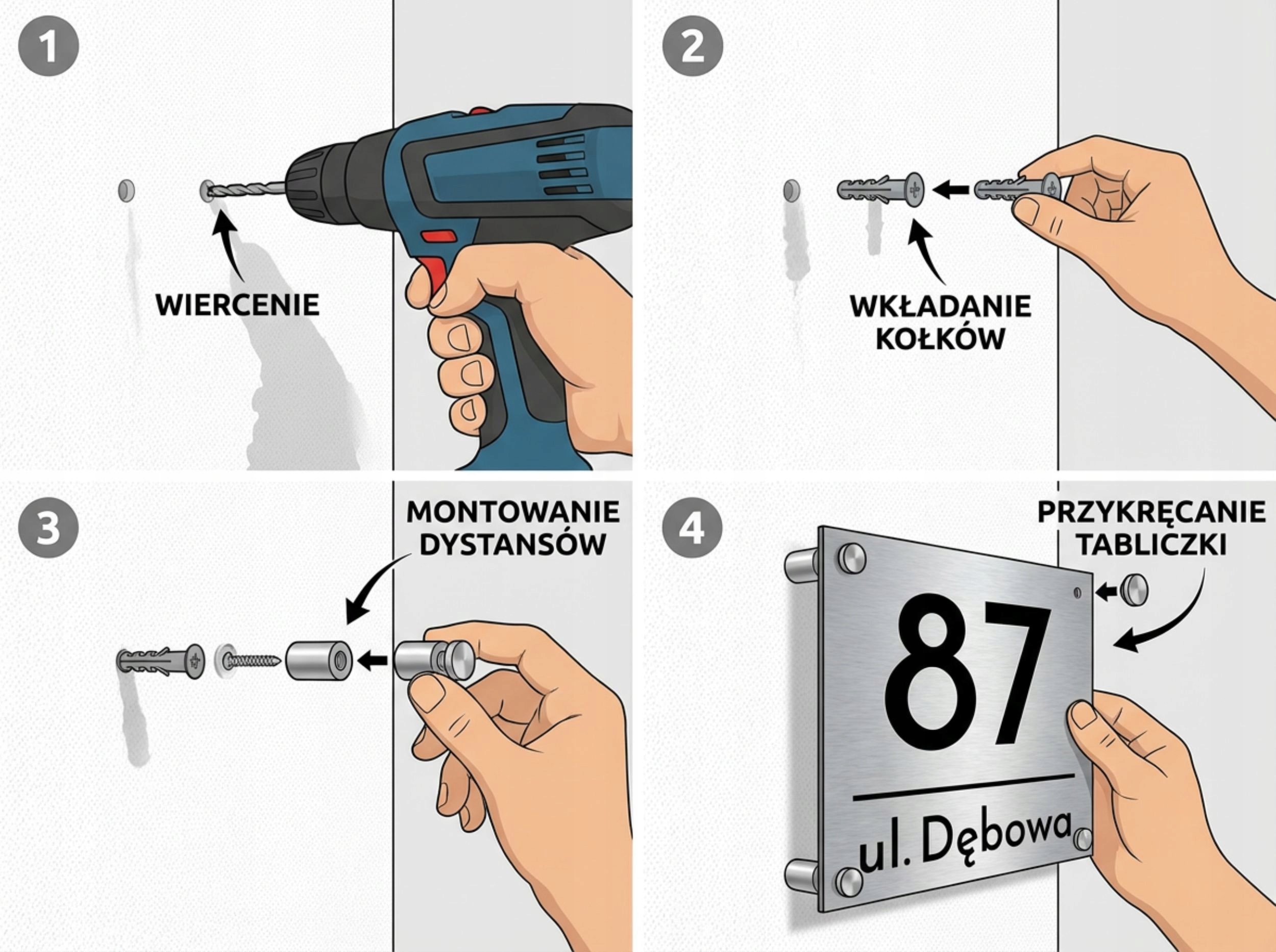 1

WIERCENIE

2

WKŁADANIE KOŁKÓW

3

MONTOWANIE DYSTANSÓW

4

PRZYKRĘCANIE TABLICZKI

87

ul. Dębowa