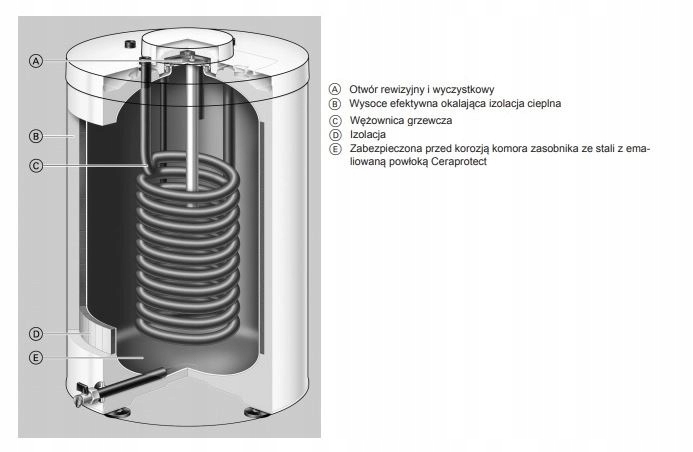 A
B
C
D
E

A Otwór rewizyjny i wyczystkowy
B Wysoce efektywna okalająca izolacja cieplna
C Wężownica grzewcza
D Izolacja
E Zabezpieczona przed korozją komora zasobnika ze stali z emaliowaną powłoką Ceraprotect