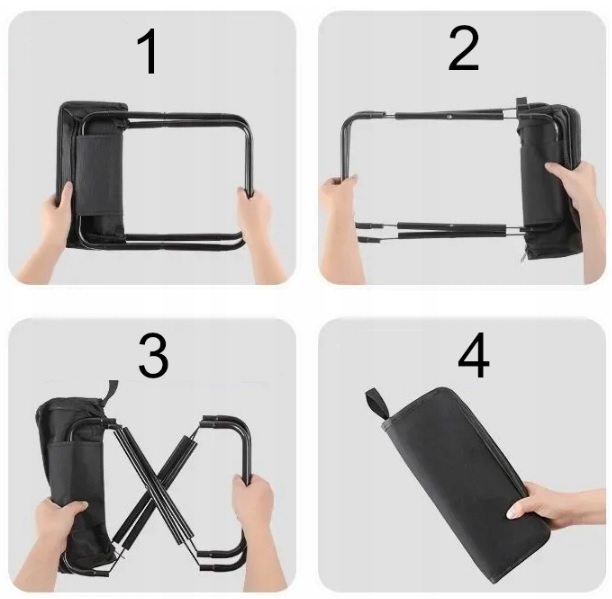 1

2

3

4