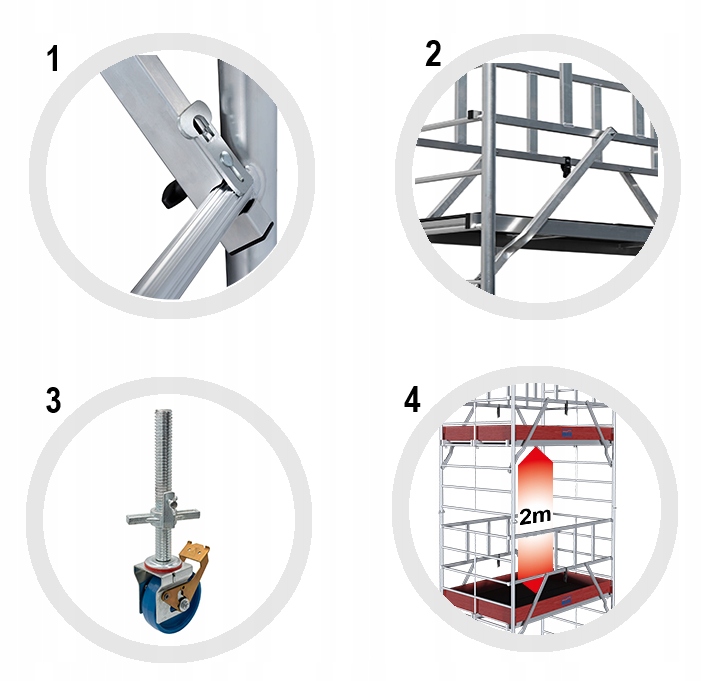 1

2

3

4

2m