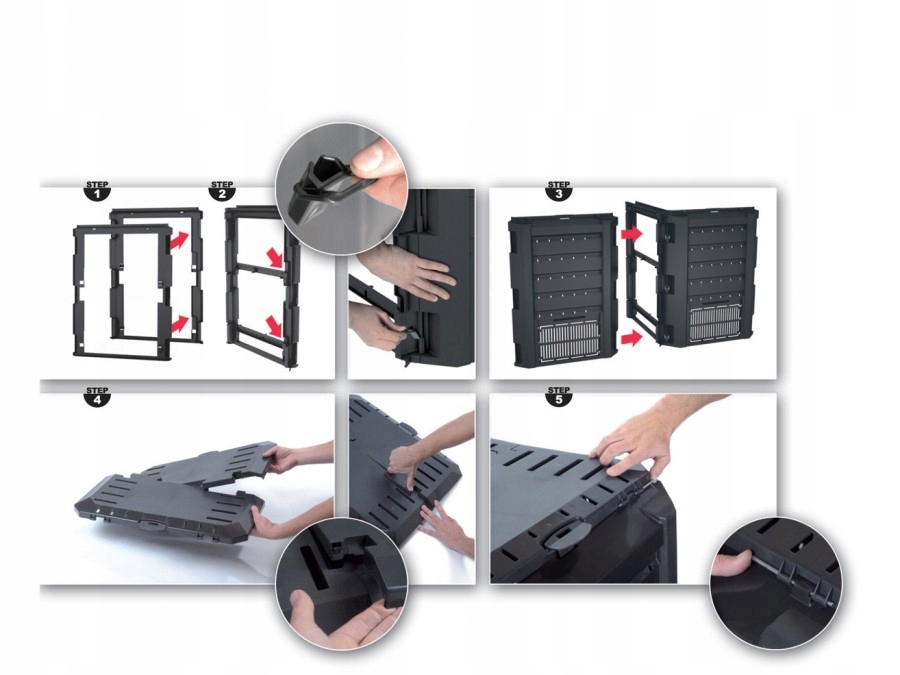 STEP 1

STEP 2

STEP 3

STEP 4

STEP 5