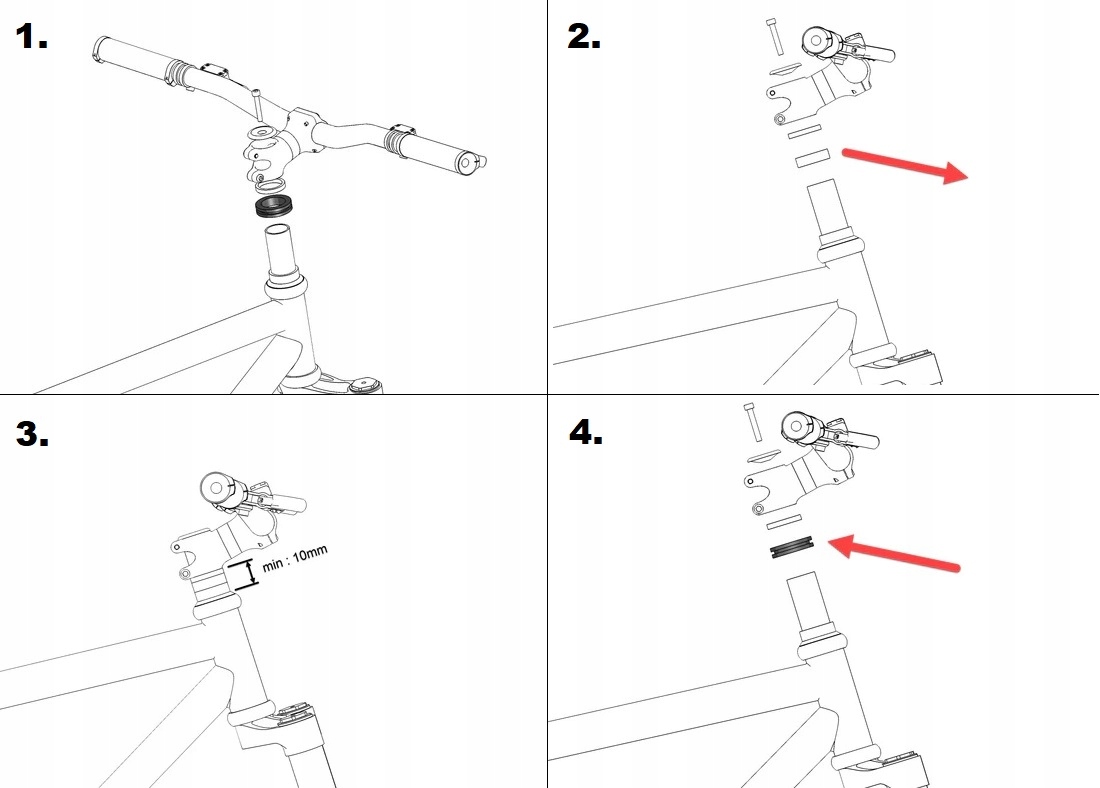 1.

2.

3.

min : 10mm

4.