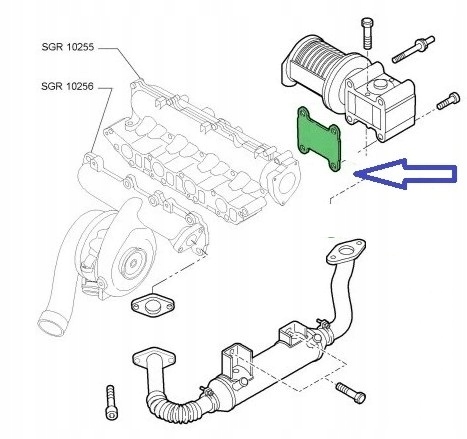 SGR 10255
SGR 10256