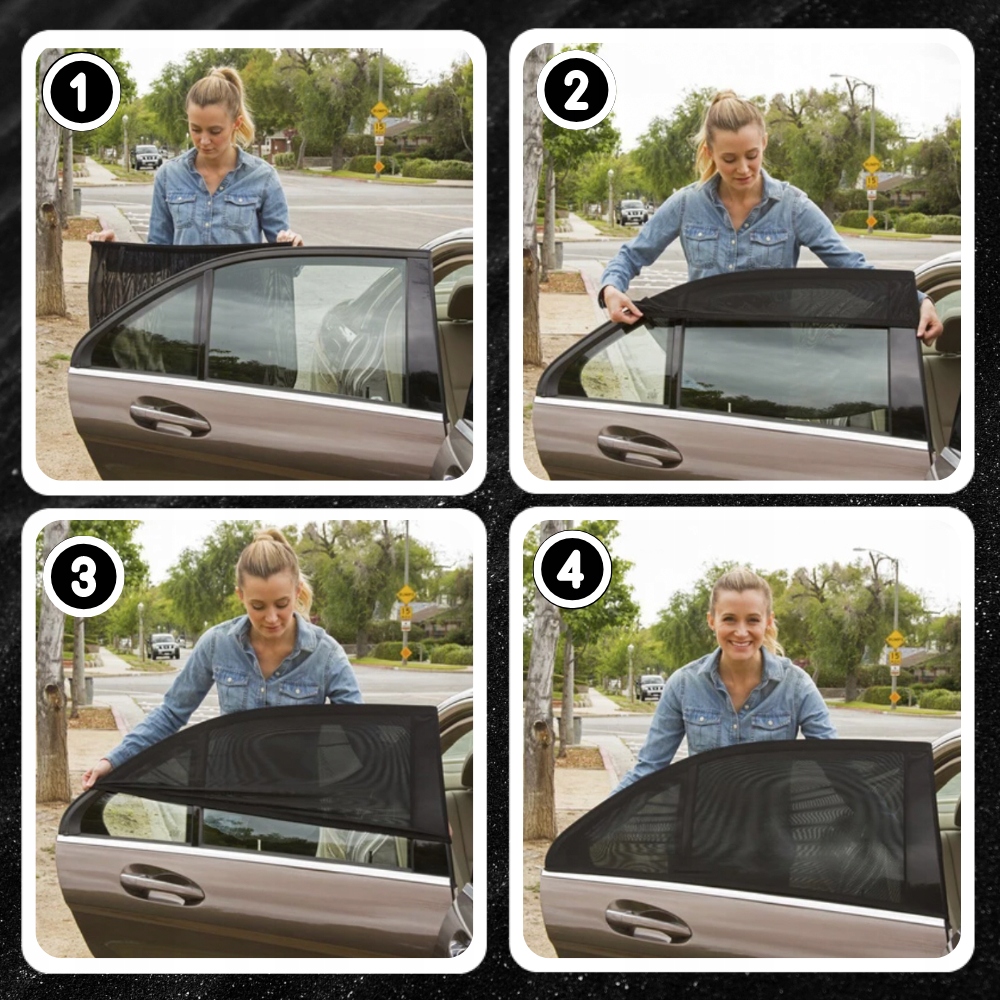 1

2

3

4