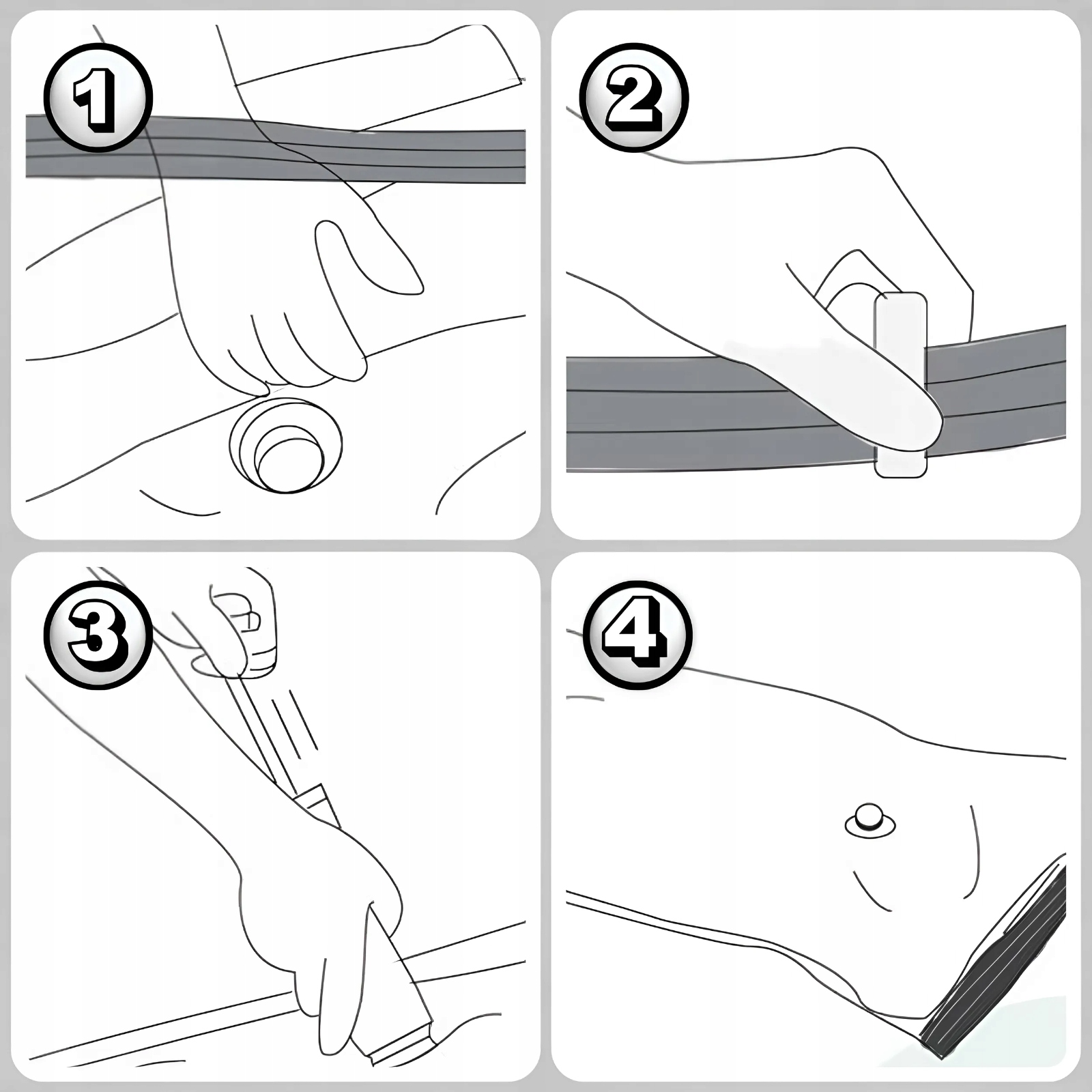 1

2

3

4