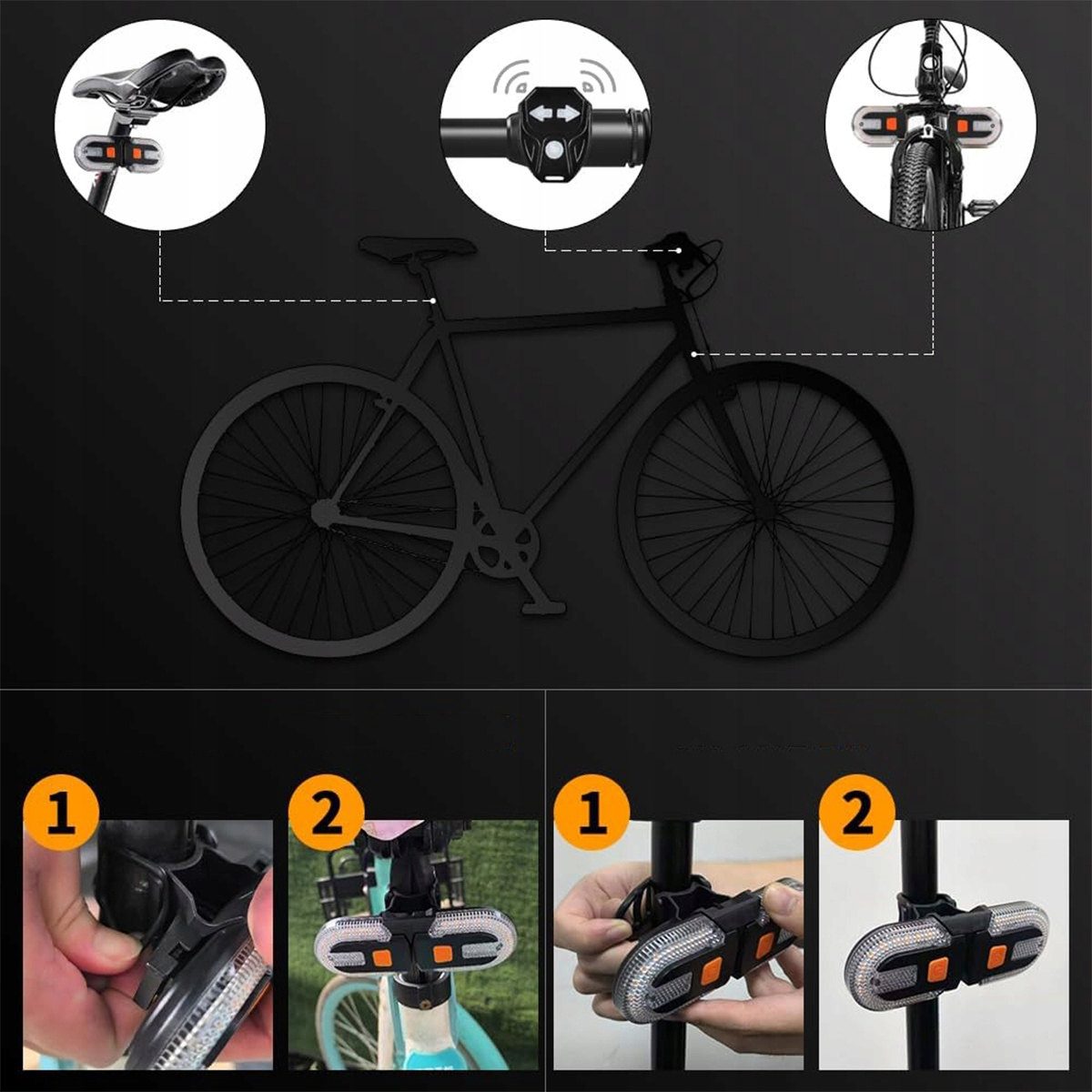 1
2
1
2