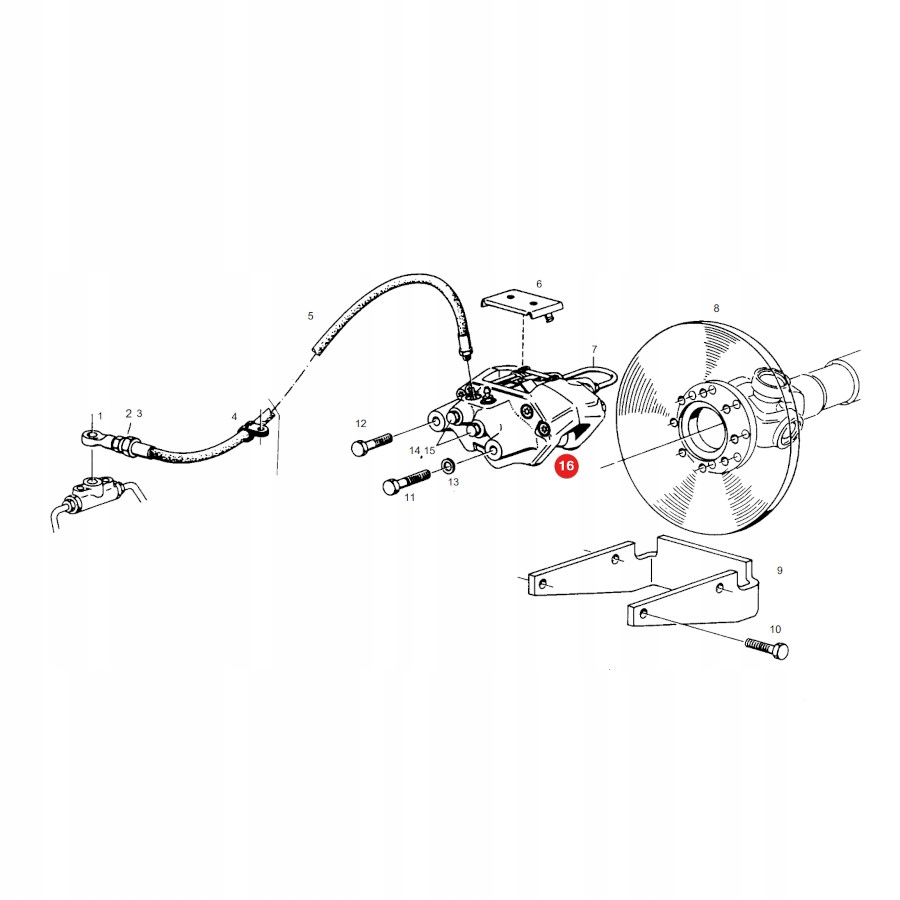 1
2 3
4
5
6
7
8
12
14 15
13
11
16
9
10