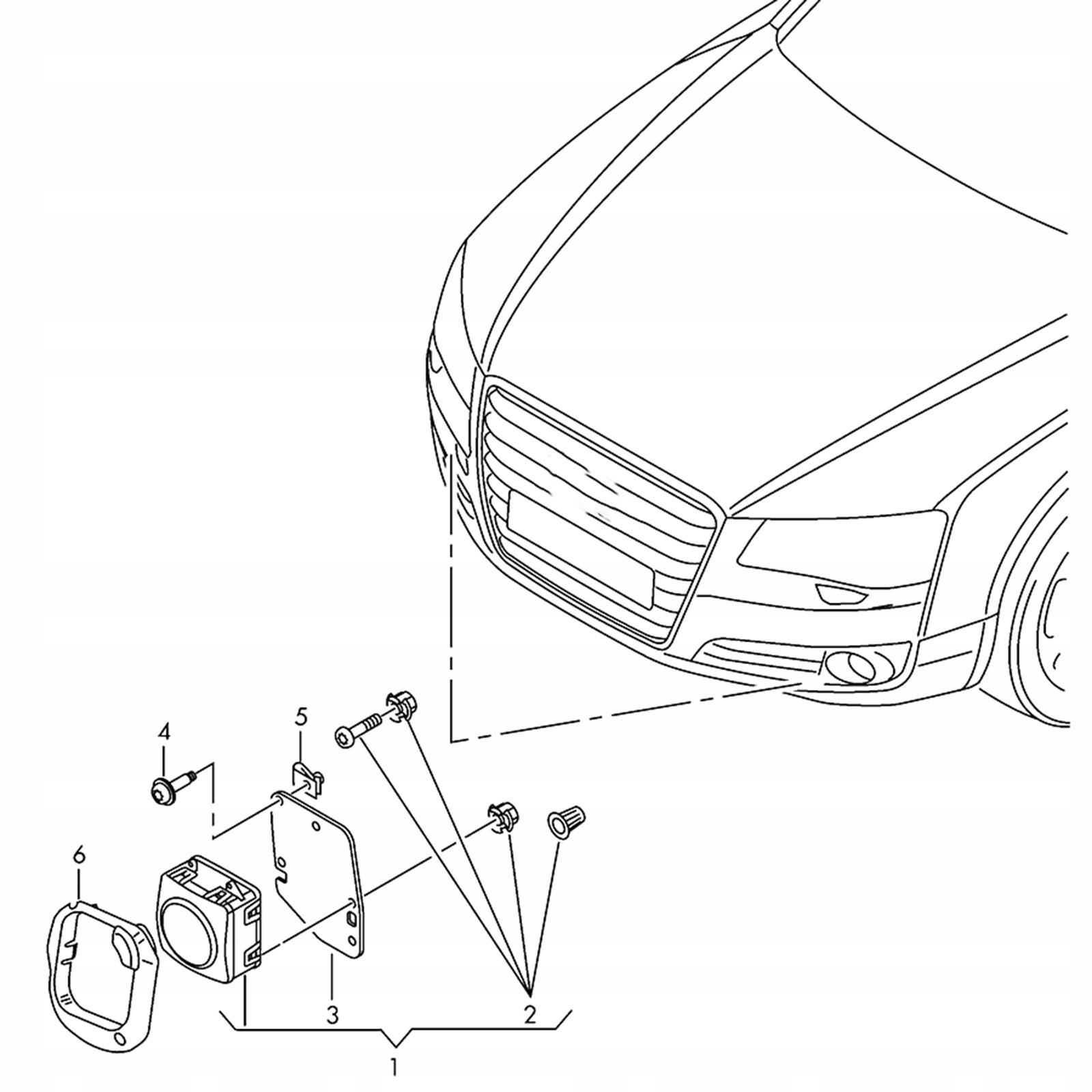 4
5
6
3
2
1