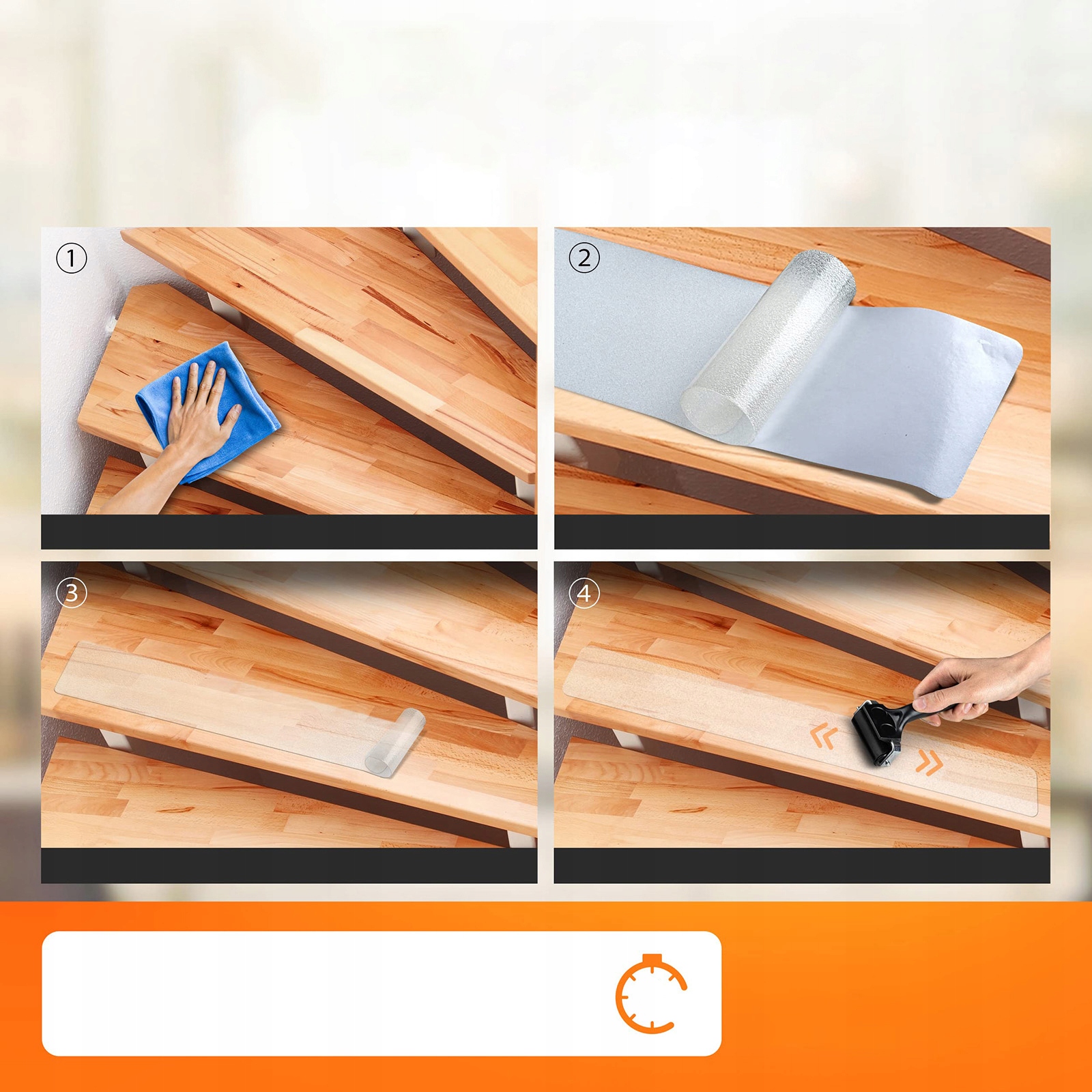 ①

②

③

④