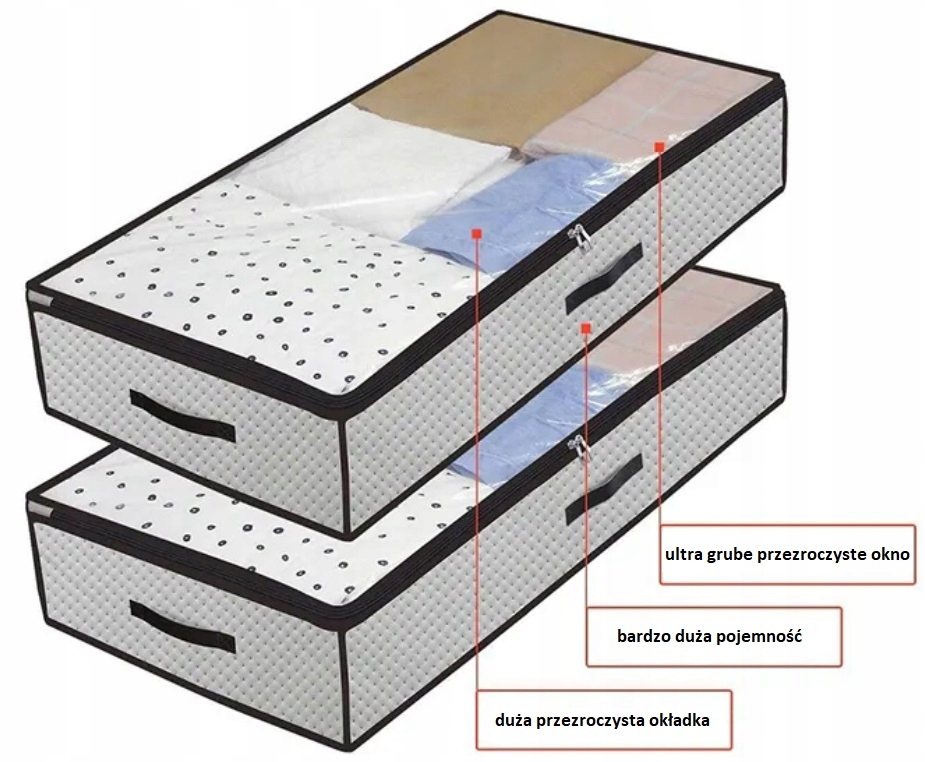 ultra grube przezroczyste okno

bardzo duża pojemność

duża przezroczysta okładka