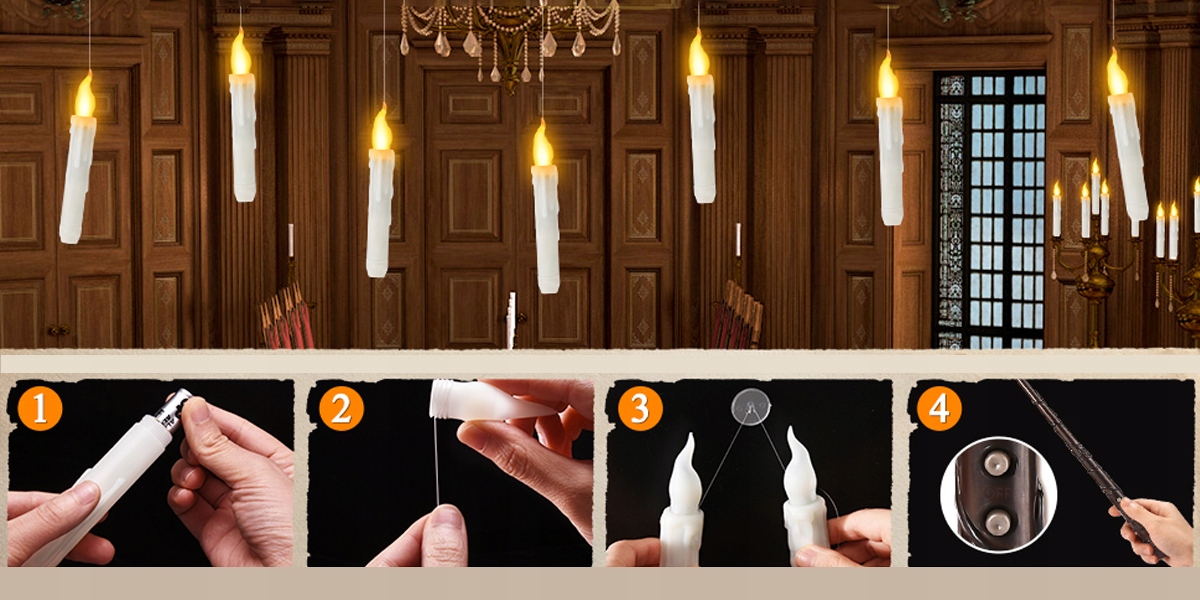 1

2

3

4