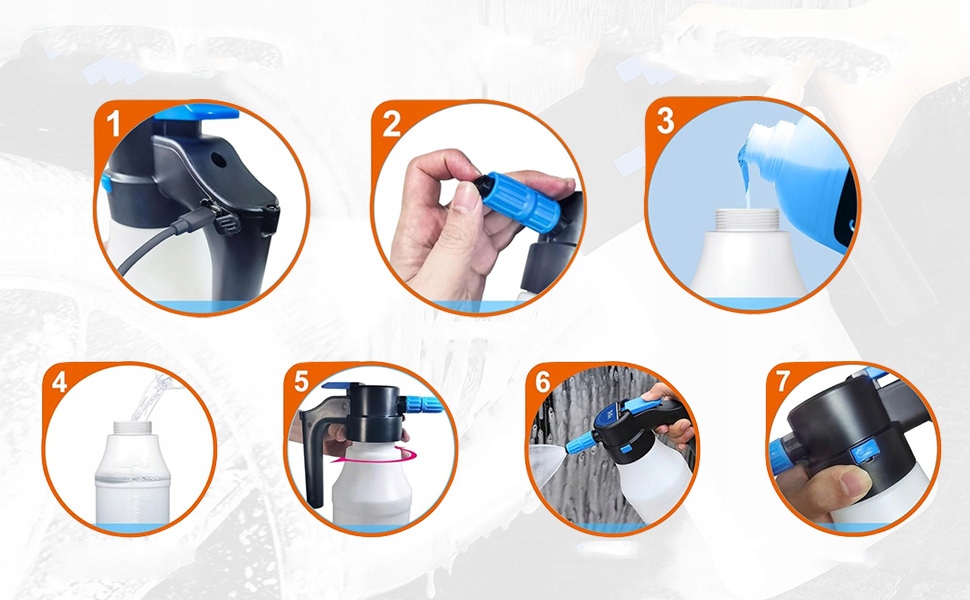 1
2
3
4
5
6
7