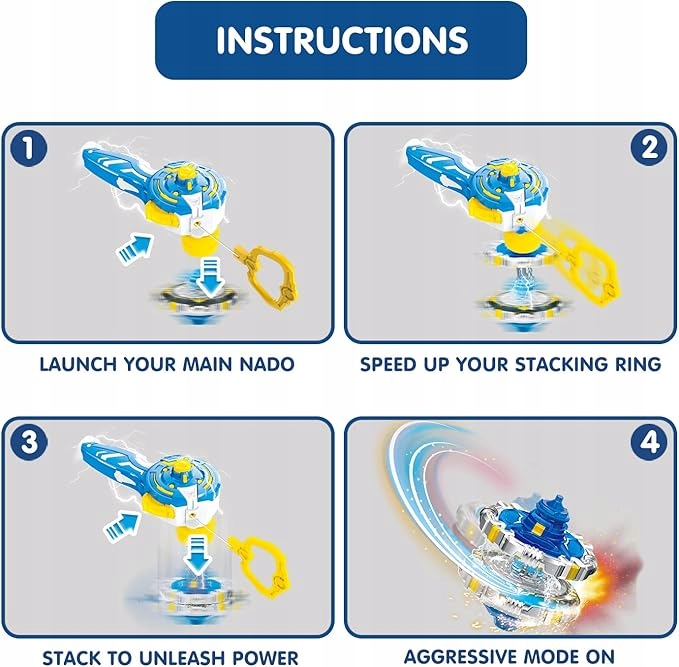 INSTRUCTIONS

1

LAUNCH YOUR MAIN NADO

2

SPEED UP YOUR STACKING RING

3

STACK TO UNLEASH POWER

4

AGGRESSIVE MODE ON