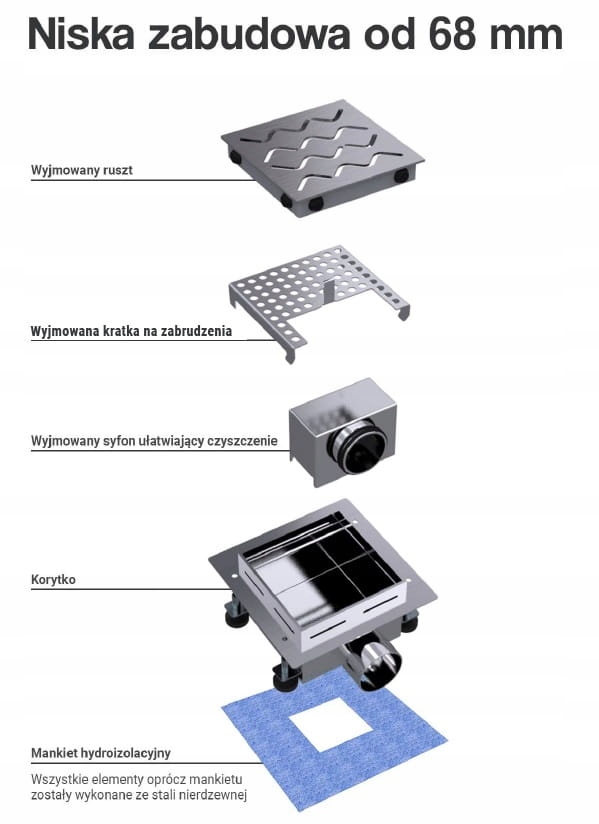 Niska zabudowa od 68 mm

Wyjmowany ruszt

Wyjmowana kratka na zabrudzenia

Wyjmowany syfon ułatwiający czyszczenie

Korytko

Mankiet hydroizolacyjny

Wszystkie elementy oprócz mankietu zostały wykonane ze stali nierdzewnej