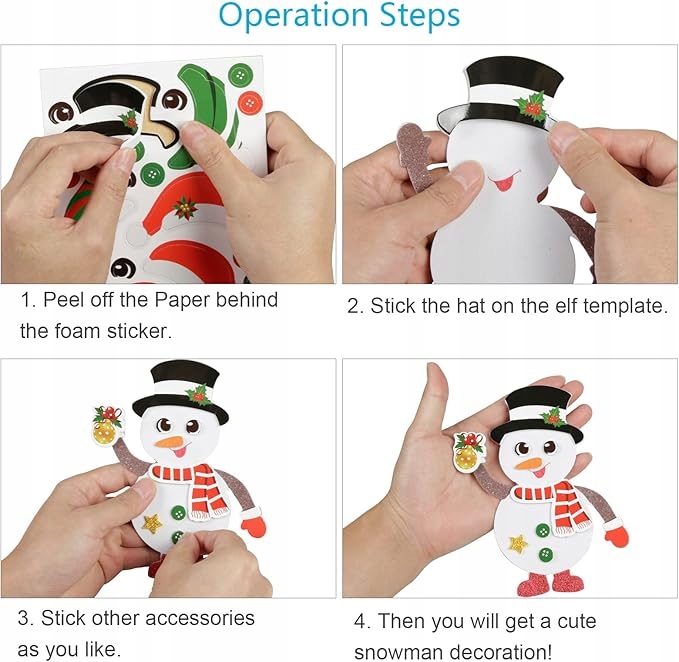 Operation Steps

1. Peel off the Paper behind the foam sticker.

2. Stick the hat on the elf template.

3. Stick other accessories as you like.

4. Then you will get a cute snowman decoration!