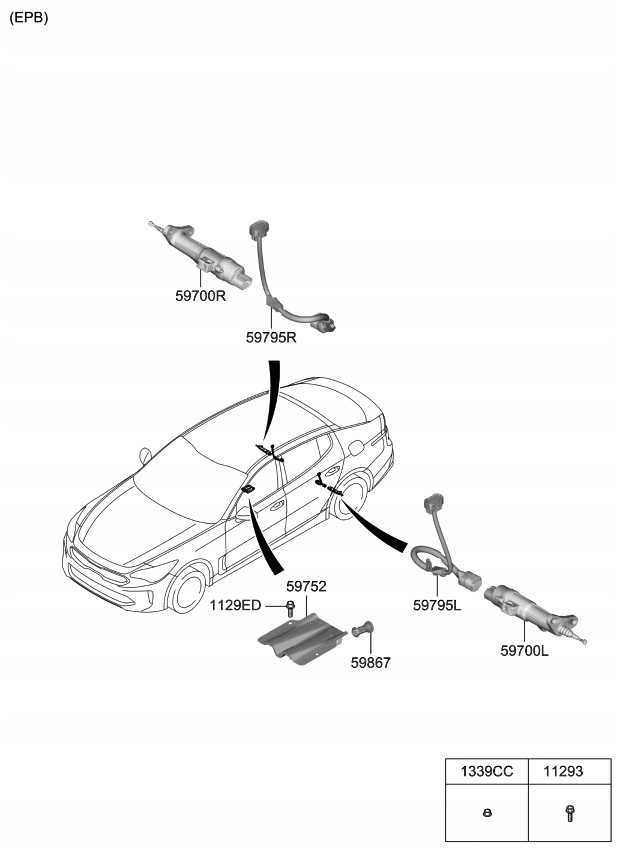 (EPB)

59700R

59795R

59752

1129ED

59867

59795L

59700L

| 1339CC | 11293 |
|---|---|
| | |