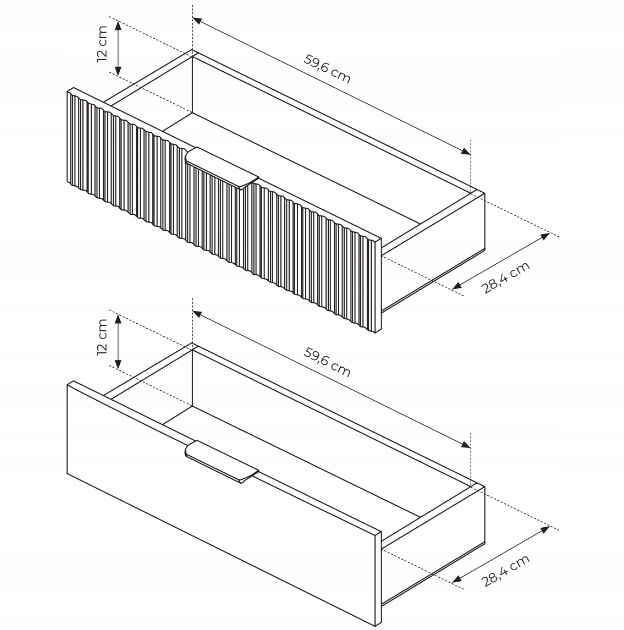 12 cm
59,6 cm
28,4 cm
12 cm
59,6 cm
28,4 cm