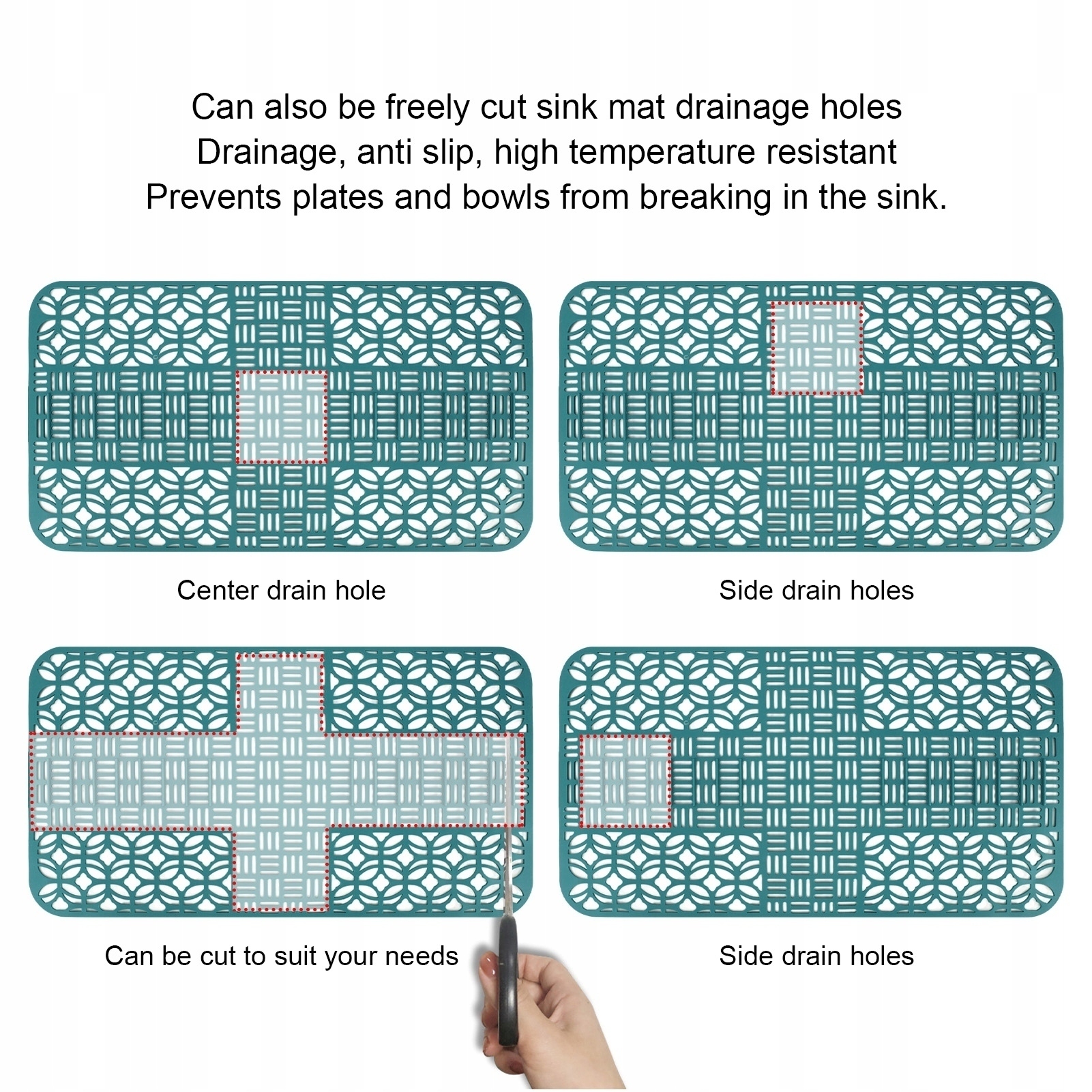 Can also be freely cut sink mat drainage holes
Drainage, anti slip, high temperature resistant
Prevents plates and bowls from breaking in the sink.

Center drain hole

Side drain holes

Can be cut to suit your needs

Side drain holes