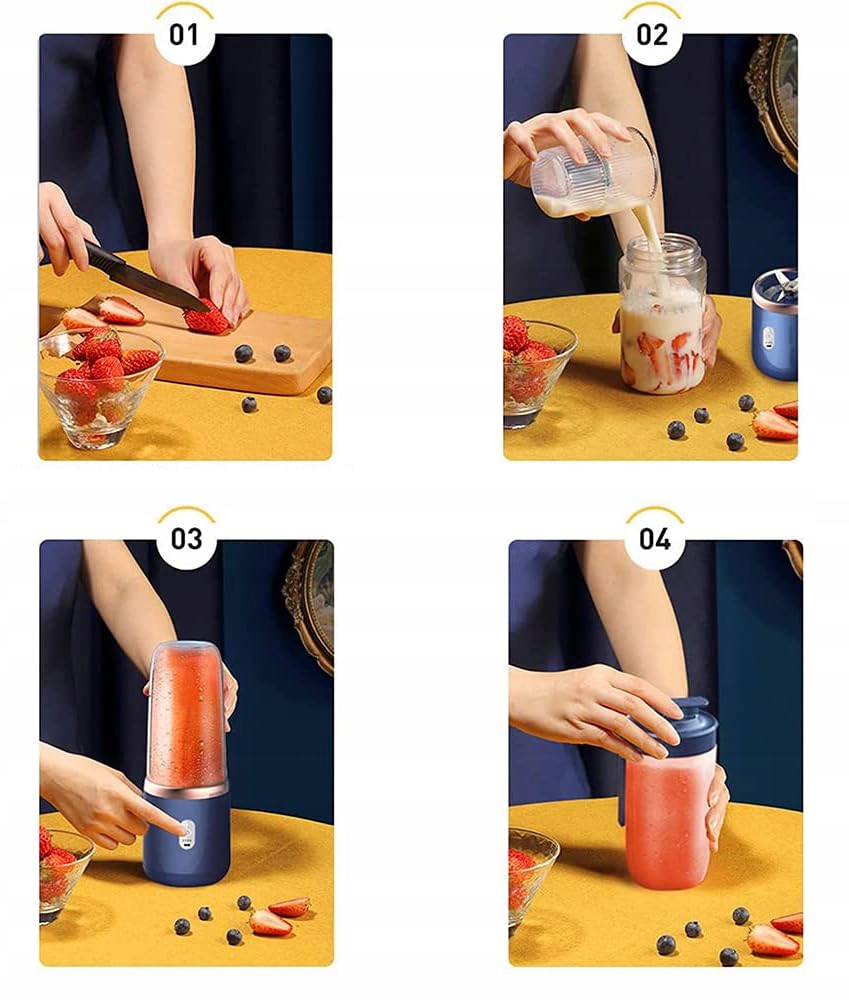 01

02

03

04