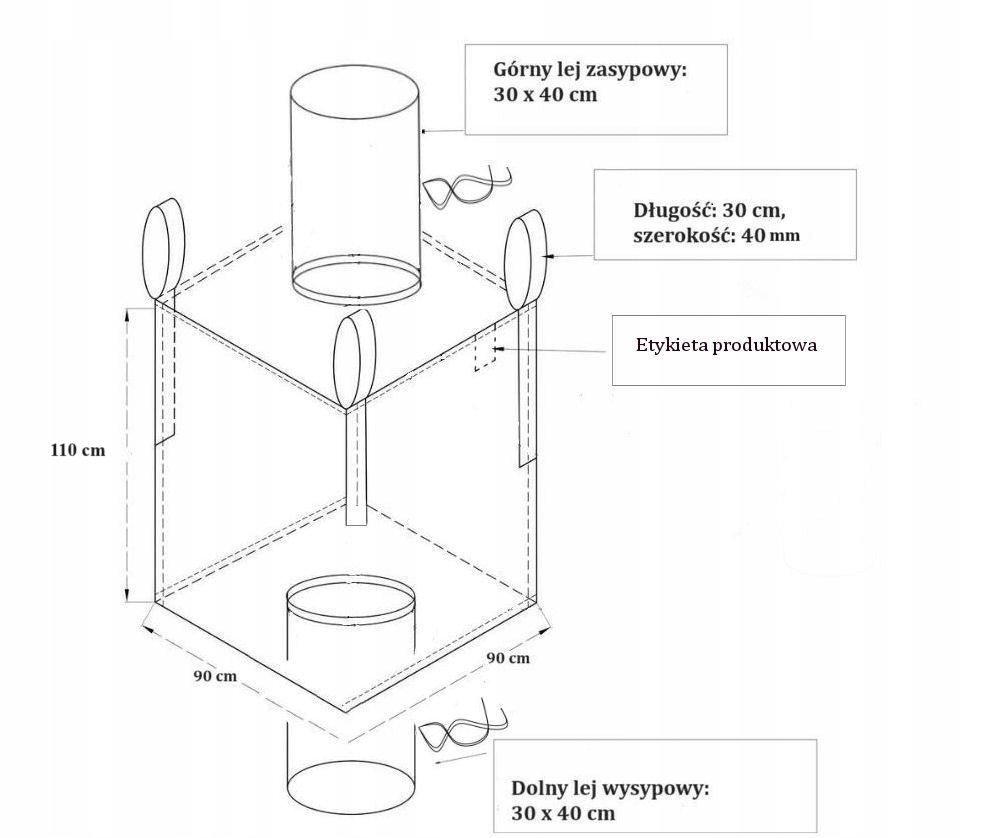 Górny lej zasypowy:
30 x 40 cm

Długość: 30 cm,
szerokość: 40 mm

Etykieta produktowa

110 cm

90 cm

90 cm

Dolny lej wysypowy:
30 x 40 cm